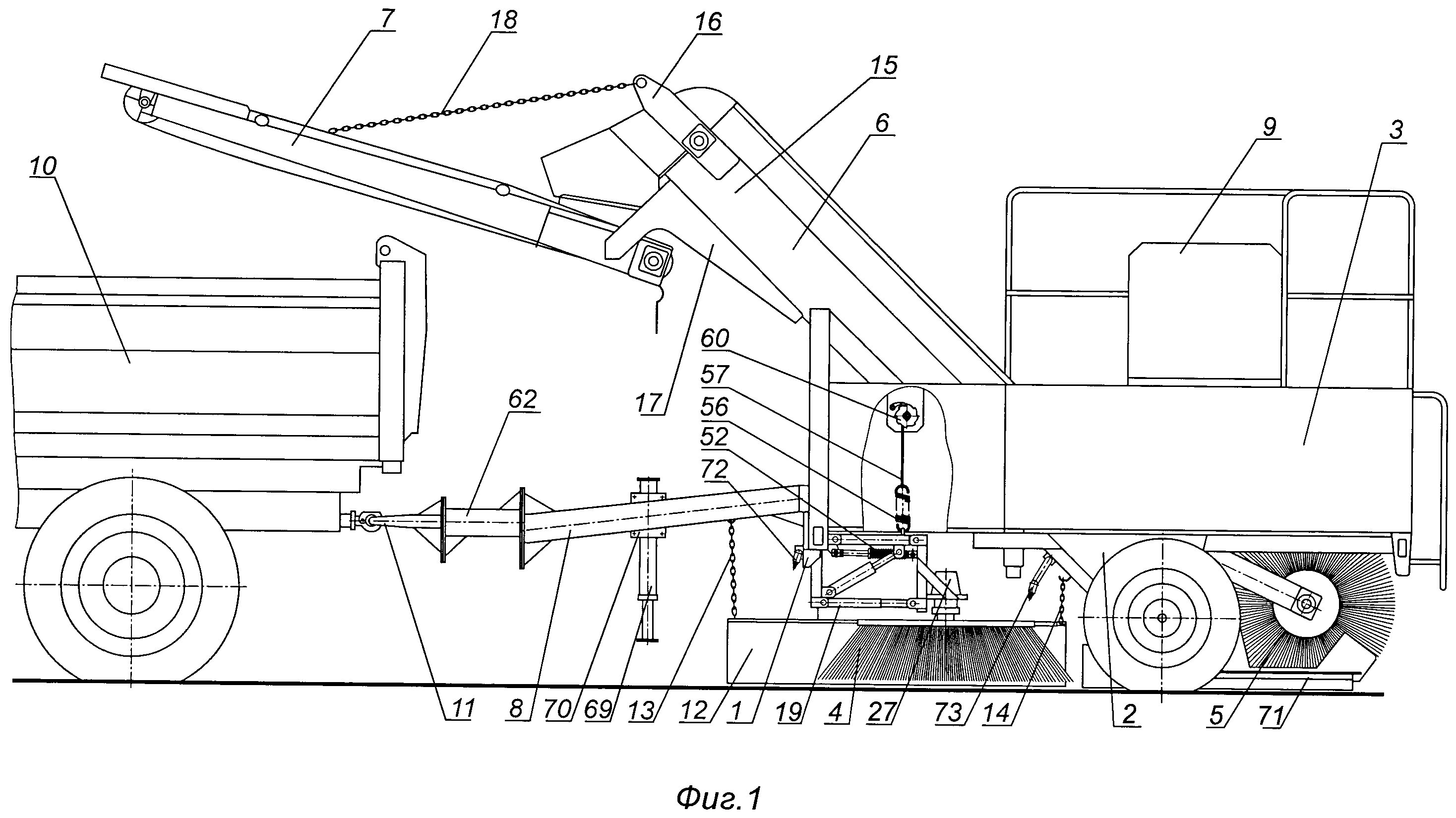 7
18
16
15
6
9
3
10
60
57
56
52
72
62
17
11
8
70
69
13
12
1
19
4
27
73
14
2
5
71
Фиг.1