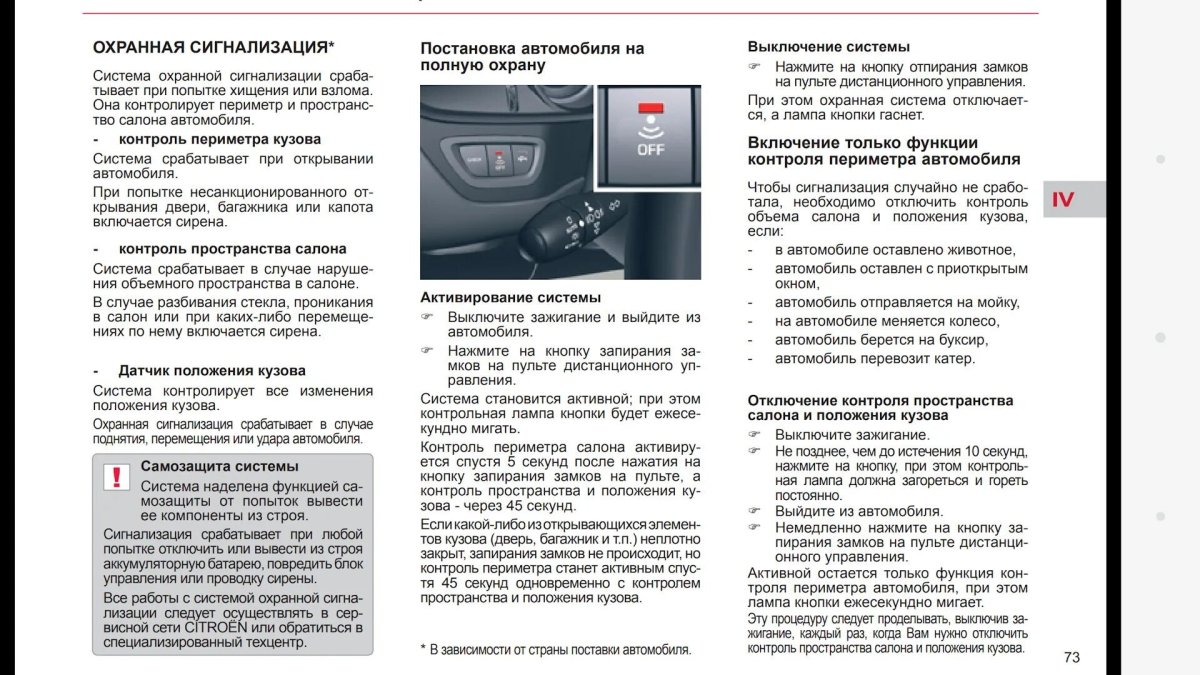 ОХРАННАЯ СИГНАЛИЗАЦИЯ*

Система охранной сигнализации срабатывает при попытке хищения или взлома. Она контролирует периметр и пространство салона автомобиля.

- контроль периметра кузова

Система срабатывает при открывании автомобиля.

При попытке несанкционированного открывания двери, багажника или капота включается сирена.

- контроль пространства салона

Система срабатывает в случае нарушения объемного пространства в салоне.

В случае разбивания стекла, проникания в салон или при каких-либо перемещениях по нему включается сирена.

- Датчик положения кузова

Система контролирует все изменения положения кузова.

Охранная сигнализация срабатывает в случае поднятия, перемещения или удара автомобиля.

!

Самозащита системы

Система наделена функцией самозащиты от попыток вывести ее компоненты из строя.

Сигнализация срабатывает при любой попытке отключить или вывести из строя аккумуляторную батарею, повредить блок управления или проводку сирены.

Все работы с системой охранной сигнализации следует осуществлять в сервисной сети CITROËN или обратиться в специализированный техцентр.

Постановка автомобиля на полную охрану

OFF

Активирование системы

☞ Выключите зажигание и выйдите из автомобиля.

☞ Нажмите на кнопку запирания замков на пульте дистанционного управления.

Система становится активной; при этом контрольная лампа кнопки будет ежесекундно мигать.

Контроль периметра салона активируется спустя 5 секунд после нажатия на кнопку запирания замков на пульте, а контроль пространства и положения кузова - через 45 секунд.

Если какой-либо из открывающихся элементов кузова (дверь, багажник и т.п.) неплотно закрыт, запирания замков не происходит, но контроль периметра станет активным спустя 45 секунд одновременно с контролем пространства и положения кузова.

* В зависимости от страны поставки автомобиля.

Выключение системы

☞ Нажмите на кнопку отпирания замков на пульте дистанционного управления.

При этом охранная система отключается, а лампа кнопки гаснет.

Включение только функции контроля периметра автомобиля

Чтобы сигнализация случайно не сработала, необходимо отключить контроль объема салона и положения кузова, если:

- в автомобиле оставлено животное,
- автомобиль оставлен с приоткрытым окном,
- автомобиль отправляется на мойку,
- на автомобиле меняется колесо,
- автомобиль берется на буксир,
- автомобиль перевозит катер.

Отключение контроля пространства салона и положения кузова

☞ Выключите зажигание.

☞ Не позднее, чем до истечения 10 секунд, нажмите на кнопку, при этом контрольная лампа должна загореться и гореть постоянно.

☞ Выйдите из автомобиля.

☞ Немедленно нажмите на кнопку запирания замков на пульте дистанционного управления.

Активной остается только функция контроля периметра автомобиля, при этом лампа кнопки ежесекундно мигает.

Эту процедуру следует проделывать, выключив зажигание, каждый раз, когда Вам нужно отключить контроль пространства салона и положения кузова.

IV

73