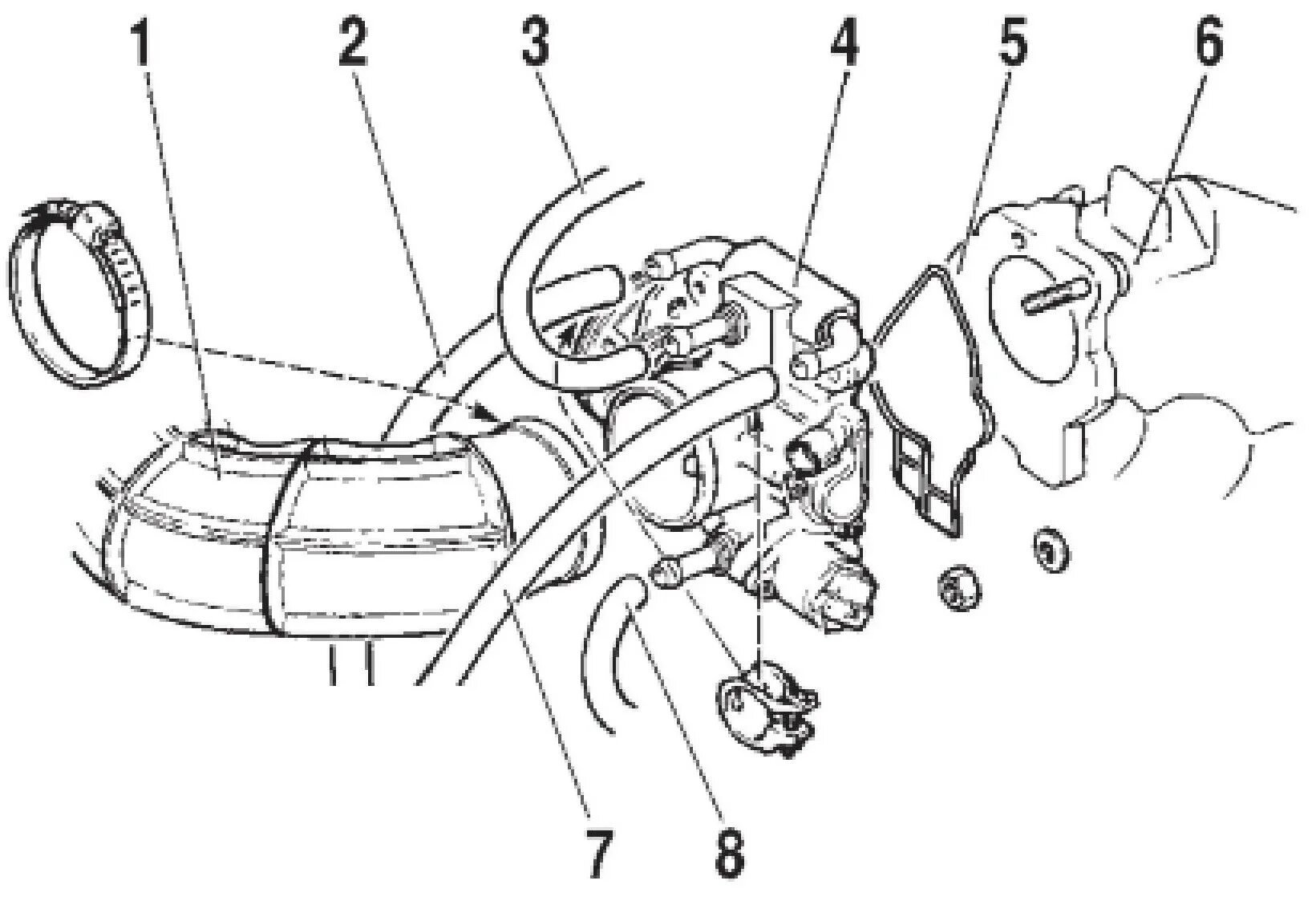 1 2 3 4 5 6

7 8