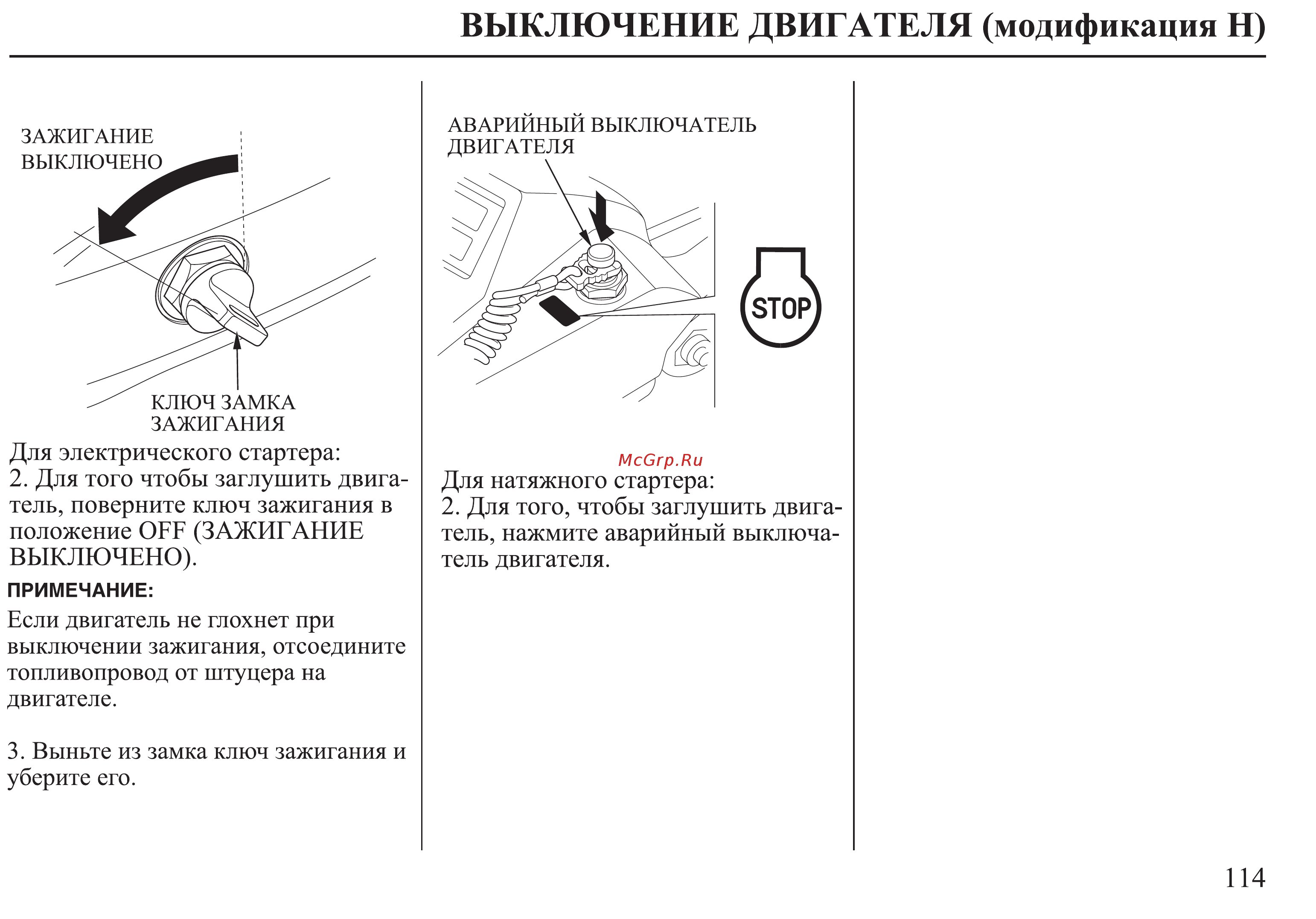 ВЫКЛЮЧЕНИЕ ДВИГАТЕЛЯ (модификация H)

ЗАЖИГАНИЕ ВЫКЛЮЧЕНО

КЛЮЧ ЗАМКА ЗАЖИГАНИЯ

Для электрического стартера:
2. Для того чтобы заглушить двигатель, поверните ключ зажигания в положение OFF (ЗАЖИГАНИЕ ВЫКЛЮЧЕНО).

ПРИМЕЧАНИЕ:
Если двигатель не глохнет при выключении зажигания, отсоедините топливопровод от штуцера на двигателе.

3. Выньте из замка ключ зажигания и уберите его.

АВАРИЙНЫЙ ВЫКЛЮЧАТЕЛЬ ДВИГАТЕЛЯ

STOP

McGrp.Ru

Для натяжного стартера:
2. Для того, чтобы заглушить двигатель, нажмите аварийный выключатель двигателя.

114