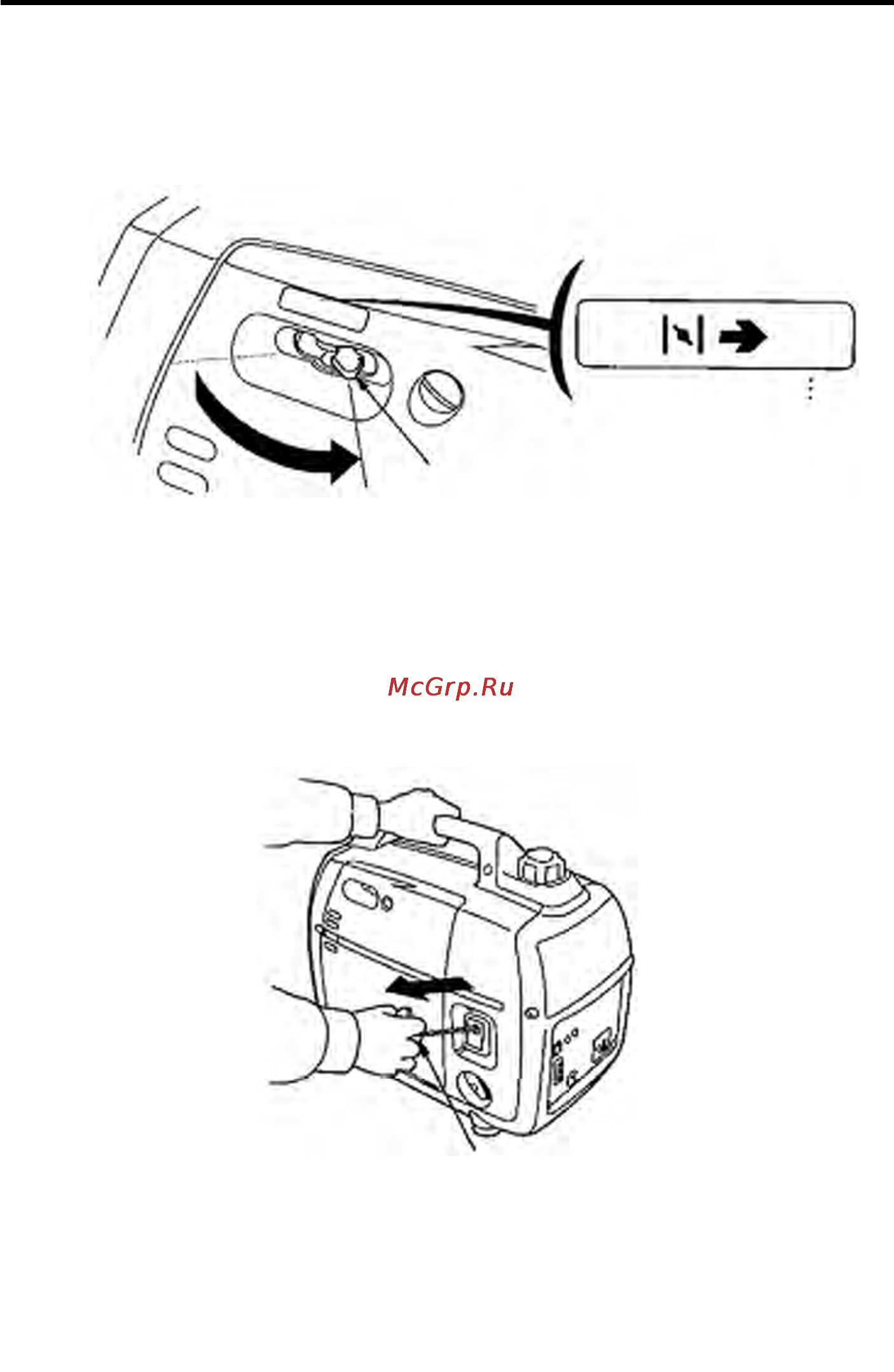 McGrp.Ru