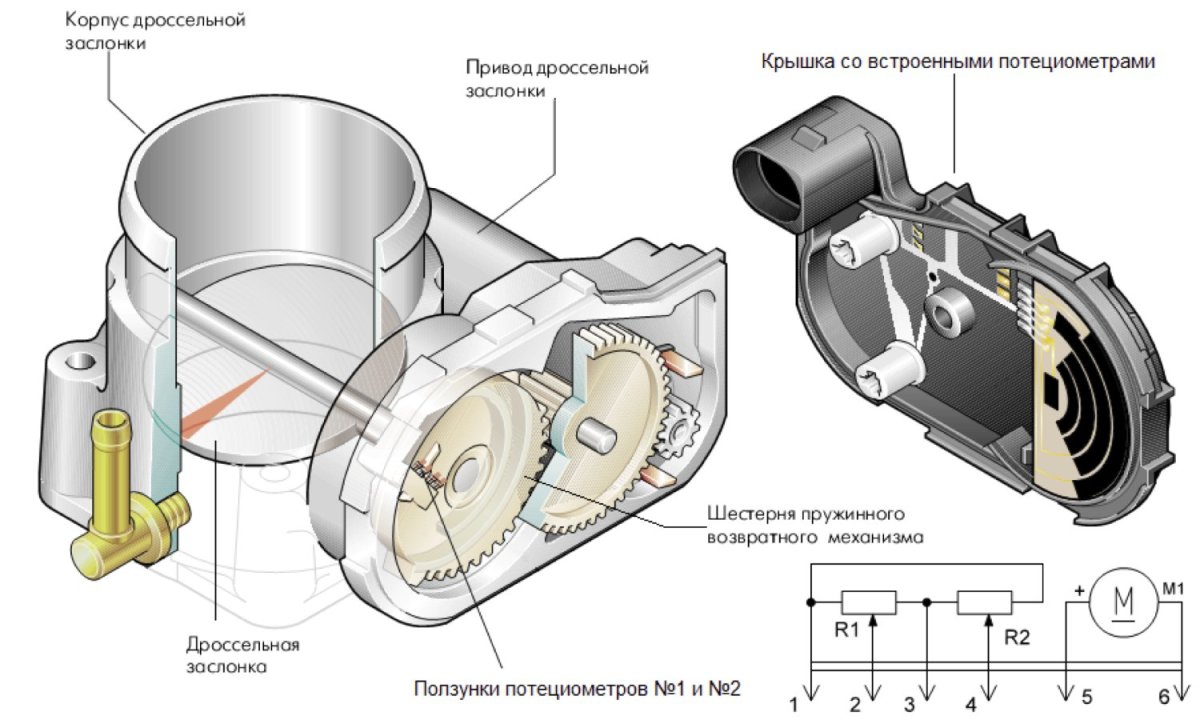 Корпус дроссельной заслонки

Привод дроссельной заслонки

Крышка со встроенными потециометрами

Шестерня пружинного возвратного механизма

Дроссельная заслонка

Ползунки потециометров №1 и №2

R1

R2

+

M

M1

1

2

3

4

5

6