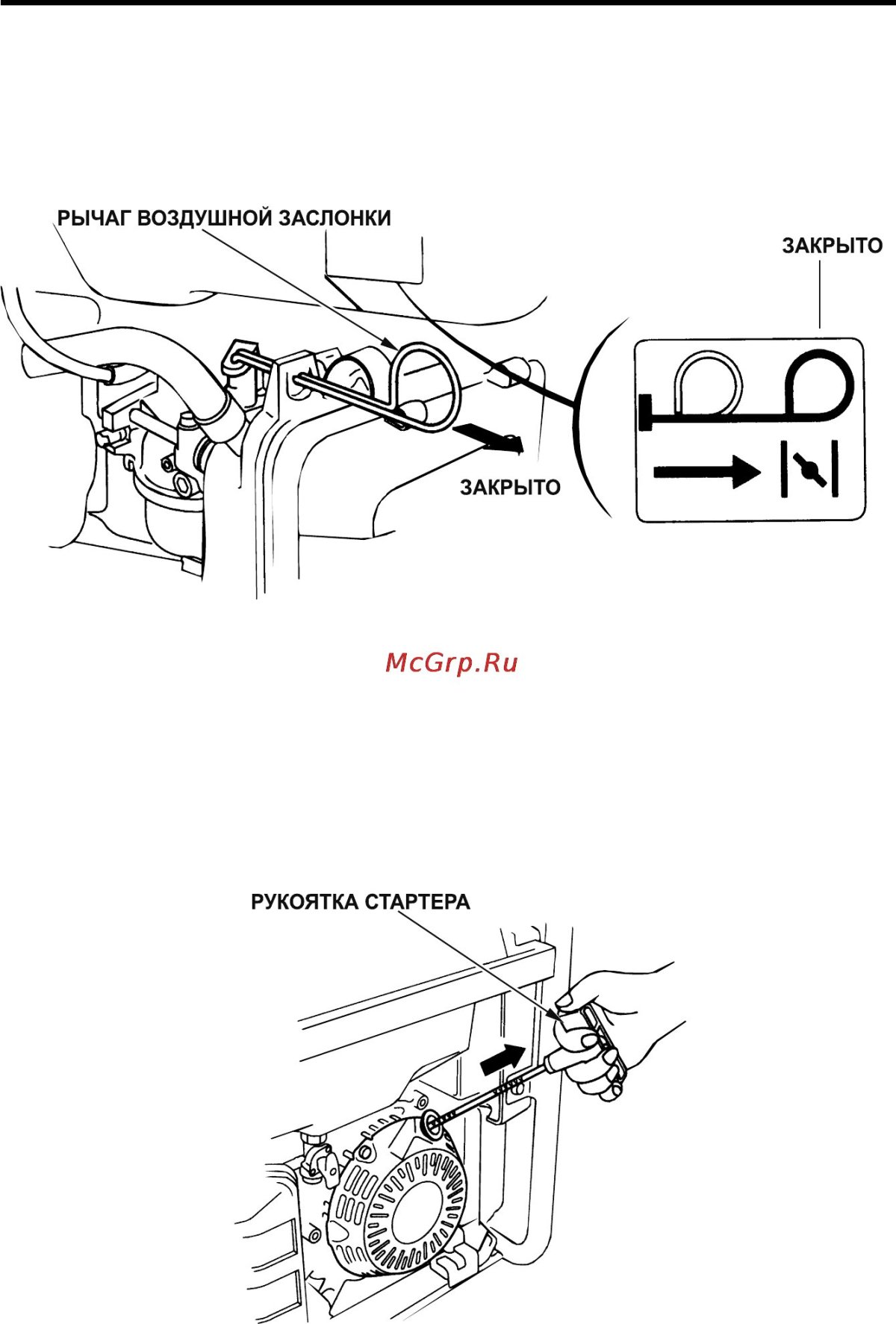 РЫЧАГ ВОЗДУШНОЙ ЗАСЛОНКИ

ЗАКРЫТО

ЗАКРЫТО

McGrp.Ru

РУКОЯТКА СТАРТЕРА