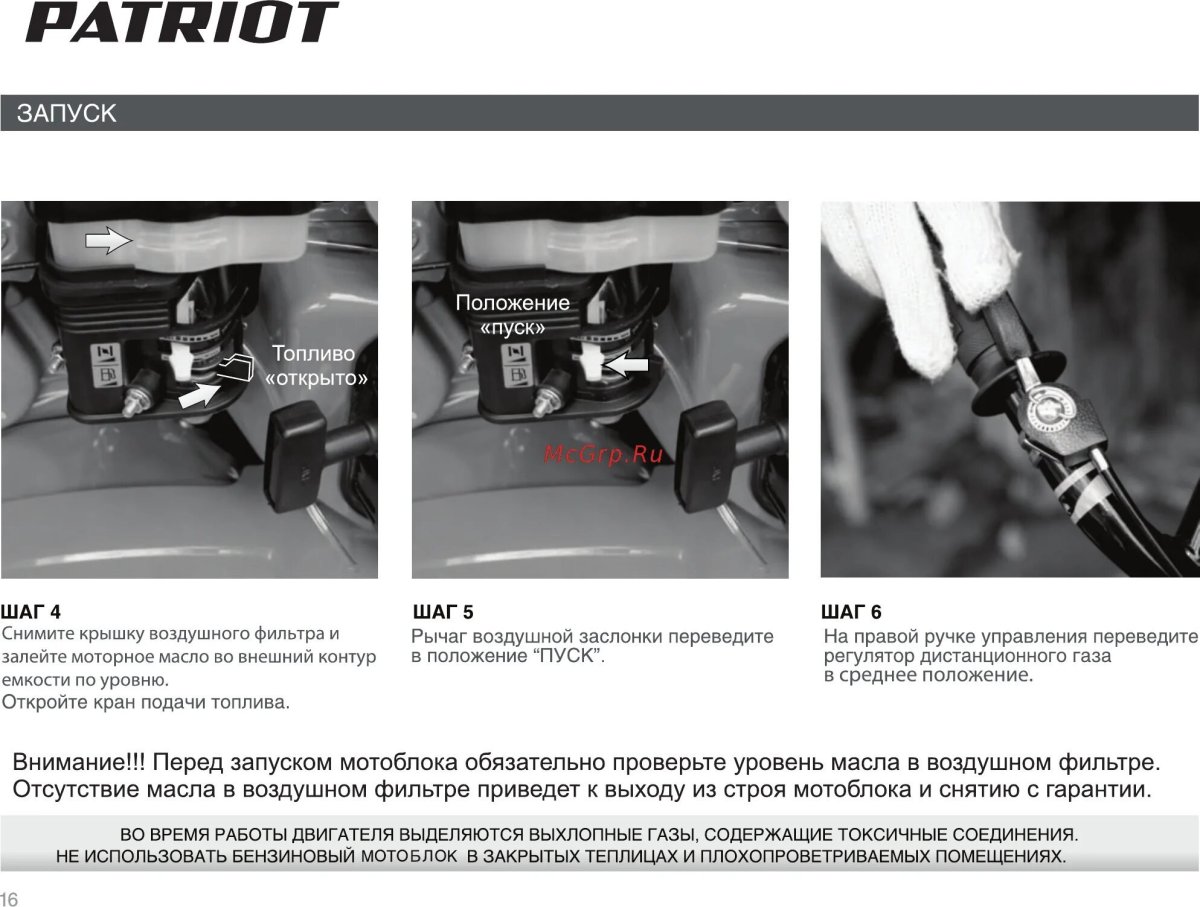 PATRIOT

ЗАПУСК

Топливо «открыто»

Положение «пуск»

McGrp.Ru

ШАГ 4
Снимите крышку воздушного фильтра и залейте моторное масло во внешний контур емкости по уровню.
Откройте кран подачи топлива.

ШАГ 5
Рычаг воздушной заслонки переведите в положение “ПУСК”.

ШАГ 6
На правой ручке управления переведите регулятор дистанционного газа в среднее положение.

Внимание!!! Перед запуском мотоблока обязательно проверьте уровень масла в воздушном фильтре. Отсутствие масла в воздушном фильтре приведет к выходу из строя мотоблока и снятию с гарантии.

ВО ВРЕМЯ РАБОТЫ ДВИГАТЕЛЯ ВЫДЕЛЯЮТСЯ ВЫХЛОПНЫЕ ГАЗЫ, СОДЕРЖАЩИЕ ТОКСИЧНЫЕ СОЕДИНЕНИЯ.
НЕ ИСПОЛЬЗОВАТЬ БЕНЗИНОВЫЙ МОТОБЛОК В ЗАКРЫТЫХ ТЕПЛИЦАХ И ПЛОХОПРОВЕТРИВАЕМЫХ ПОМЕЩЕНИЯХ.

16