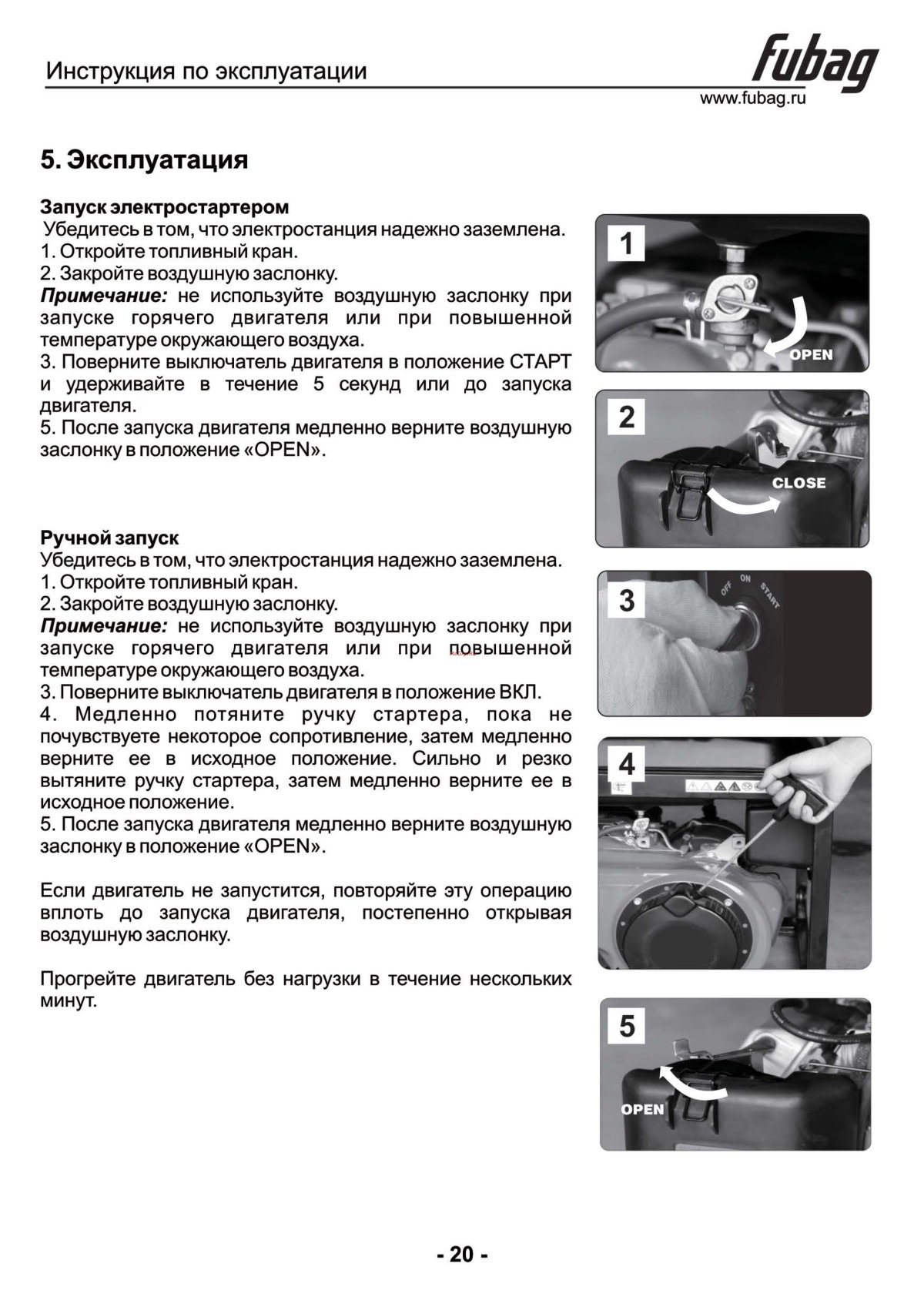 Инструкция по эксплуатации

fubag
www.fubag.ru

5. Эксплуатация

Запуск электростартером
Убедитесь в том, что электростанция надежно заземлена.
1. Откройте топливный кран.
2. Закройте воздушную заслонку.
Примечание: не используйте воздушную заслонку при запуске горячего двигателя или при повышенной температуре окружающего воздуха.
3. Поверните выключатель двигателя в положение СТАРТ и удерживайте в течение 5 секунд или до запуска двигателя.
5. После запуска двигателя медленно верните воздушную заслонку в положение «OPEN».

Ручной запуск
Убедитесь в том, что электростанция надежно заземлена.
1. Откройте топливный кран.
2. Закройте воздушную заслонку.
Примечание: не используйте воздушную заслонку при запуске горячего двигателя или при повышенной температуре окружающего воздуха.
3. Поверните выключатель двигателя в положение ВКЛ.
4. Медленно потяните ручку стартера, пока не почувствуете некоторое сопротивление, затем медленно верните ее в исходное положение. Сильно и резко вытяните ручку стартера, затем медленно верните ее в исходное положение.
5. После запуска двигателя медленно верните воздушную заслонку в положение «OPEN».

Если двигатель не запустится, повторяйте эту операцию вплоть до запуска двигателя, постепенно открывая воздушную заслонку.

Прогрейте двигатель без нагрузки в течение нескольких минут.

1
OPEN
2
CLOSE
3
OFF
ON
START
4
5
OPEN

- 20 -