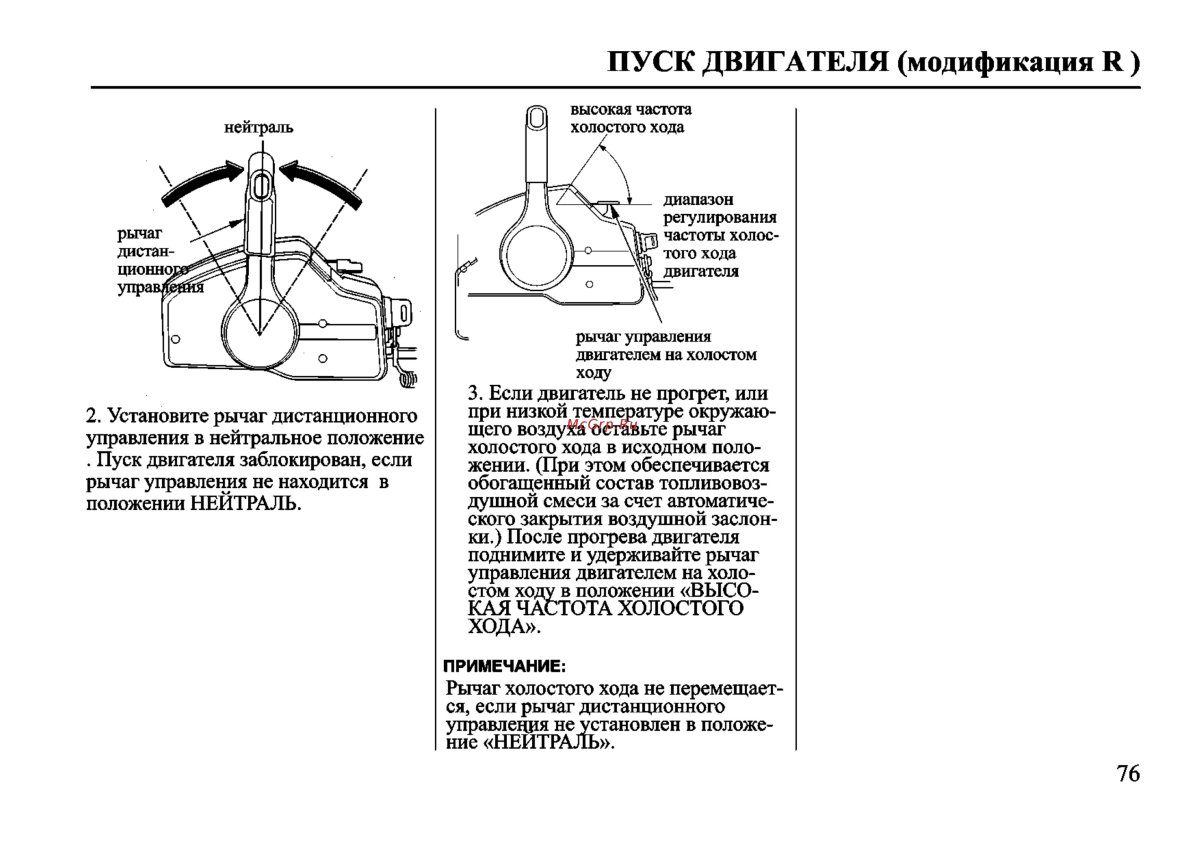 ПУСК ДВИГАТЕЛЯ (модификация R )

нейтраль

рычаг дистанционного управления

2. Установите рычаг дистанционного управления в нейтральное положение . Пуск двигателя заблокирован, если рычаг управления не находится в положении НЕЙТРАЛЬ.

высокая частота холостого хода

диапазон регулирования частоты холостого хода двигателя

рычаг управления двигателем на холостом ходу

3. Если двигатель не прогрет, или при низкой температуре окружающего воздуха оставьте рычаг холостого хода в исходном положении. (При этом обеспечивается обогащенный состав топливовоздушной смеси за счет автоматического закрытия воздушной заслонки.) После прогрева двигателя поднимите и удерживайте рычаг управления двигателем на холостом ходу в положении «ВЫСОКАЯ ЧАСТОТА ХОЛОСТОГО ХОДА».

McGrp.Ru

ПРИМЕЧАНИЕ:
Рычаг холостого хода не перемещается, если рычаг дистанционного управления не установлен в положение «НЕЙТРАЛЬ».

76