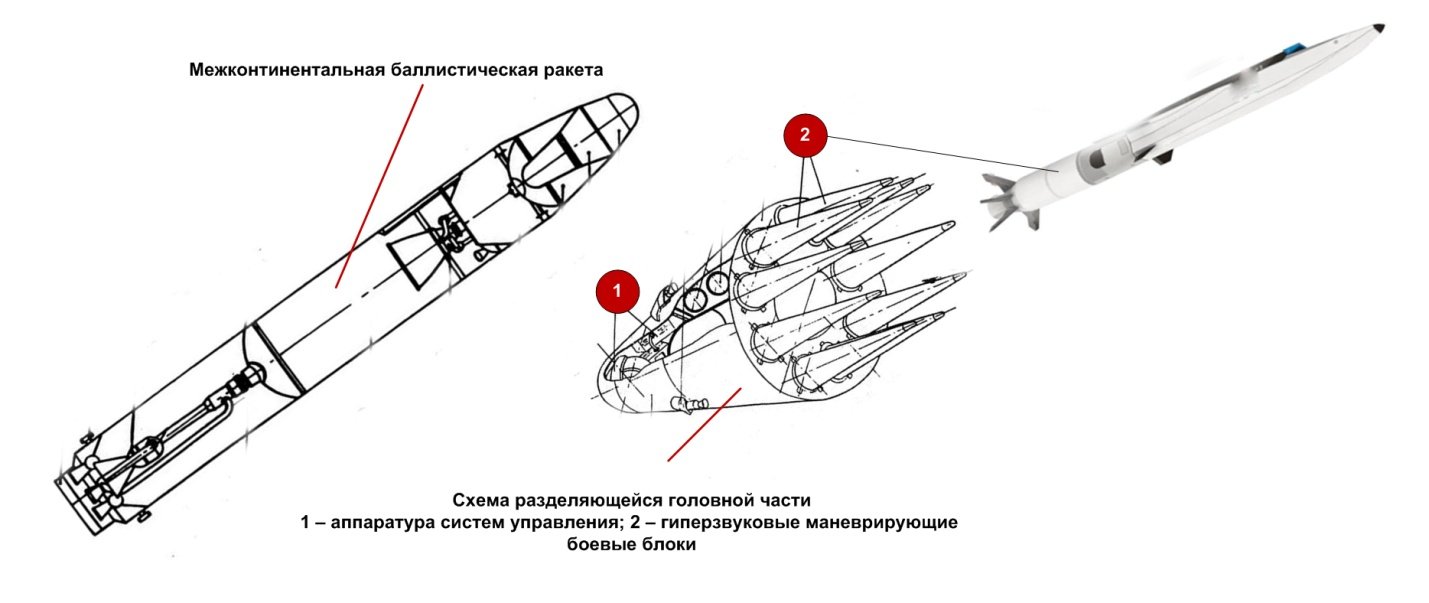 Межконтинентальная баллистическая ракета

2

1

Схема разделяющейся головной части
1 – аппаратура систем управления; 2 – гиперзвуковые маневрирующие боевые блоки