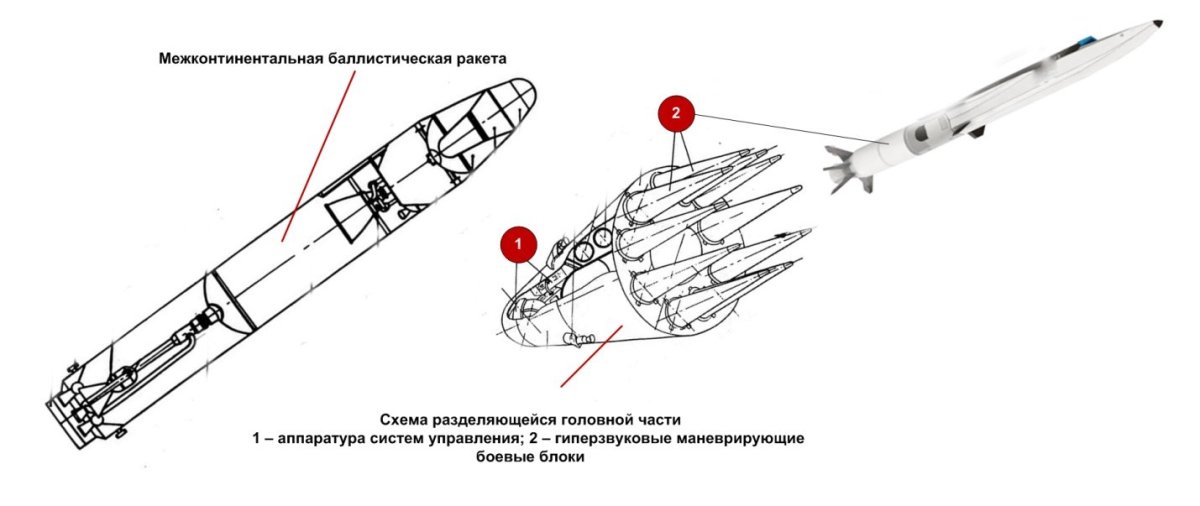 Межконтинентальная баллистическая ракета

2

1

Схема разделяющейся головной части
1 – аппаратура систем управления; 2 – гиперзвуковые маневрирующие боевые блоки