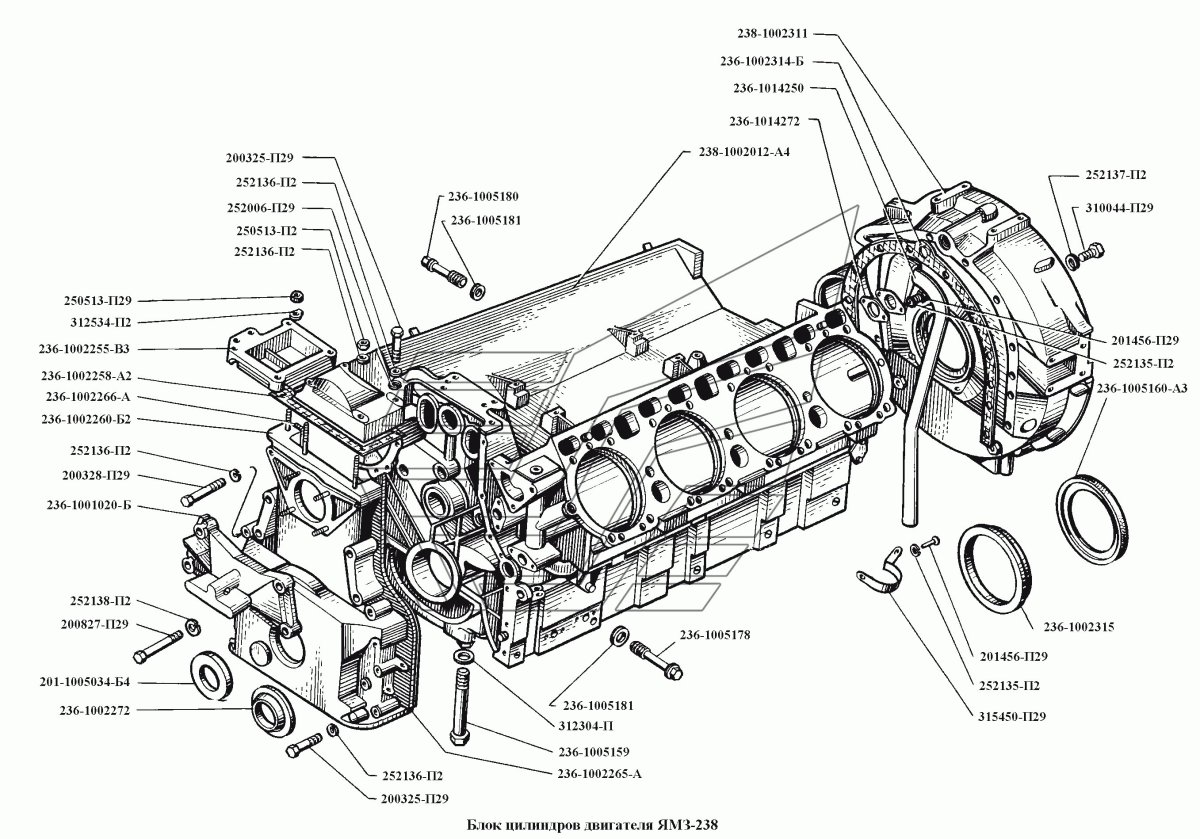 238-1002311
236-1002314-Б
236-1014250
236-1014272
238-1002012-А4
200325-П29
252136-П2
252006-П29
250513-П2
252136-П2
236-1005180
236-1005181
252137-П2
310044-П29
250513-П29
312534-П2
236-1002255-В3
236-1002258-А2
236-1002266-А
236-1002260-Б2
252136-П2
200328-П29
236-1001020-Б
201456-П29
252135-П2
236-1005160-А3
252138-П2
200827-П29
201-1005034-Б4
236-1002272
236-1005178
236-1005181
312304-П
236-1005159
236-1002265-А
252136-П2
200325-П29
236-1002315
201456-П29
252135-П2
315450-П29
Блок цилиндров двигателя ЯМЗ-238