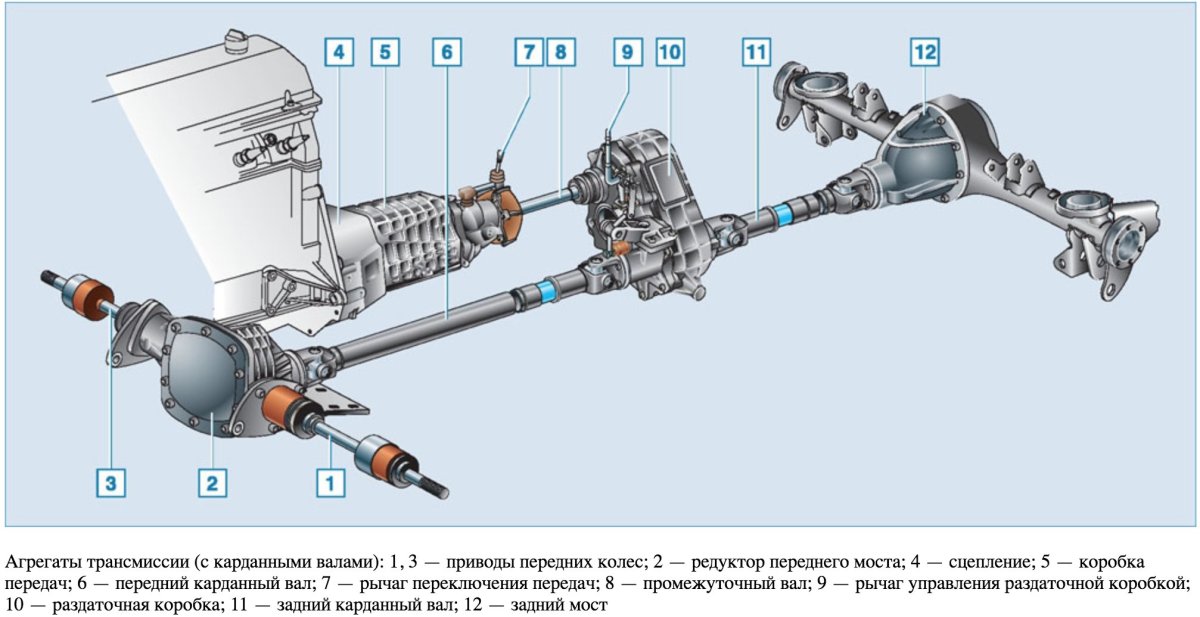 4
5
6
7
8
9
10
11
12
3
2
1

Агрегаты трансмиссии (с карданными валами): 1, 3 — приводы передних колес; 2 — редуктор переднего моста; 4 — сцепление; 5 — коробка передач; 6 — передний карданный вал; 7 — рычаг переключения передач; 8 — промежуточный вал; 9 — рычаг управления раздаточной коробкой; 10 — раздаточная коробка; 11 — задний карданный вал; 12 — задний мост