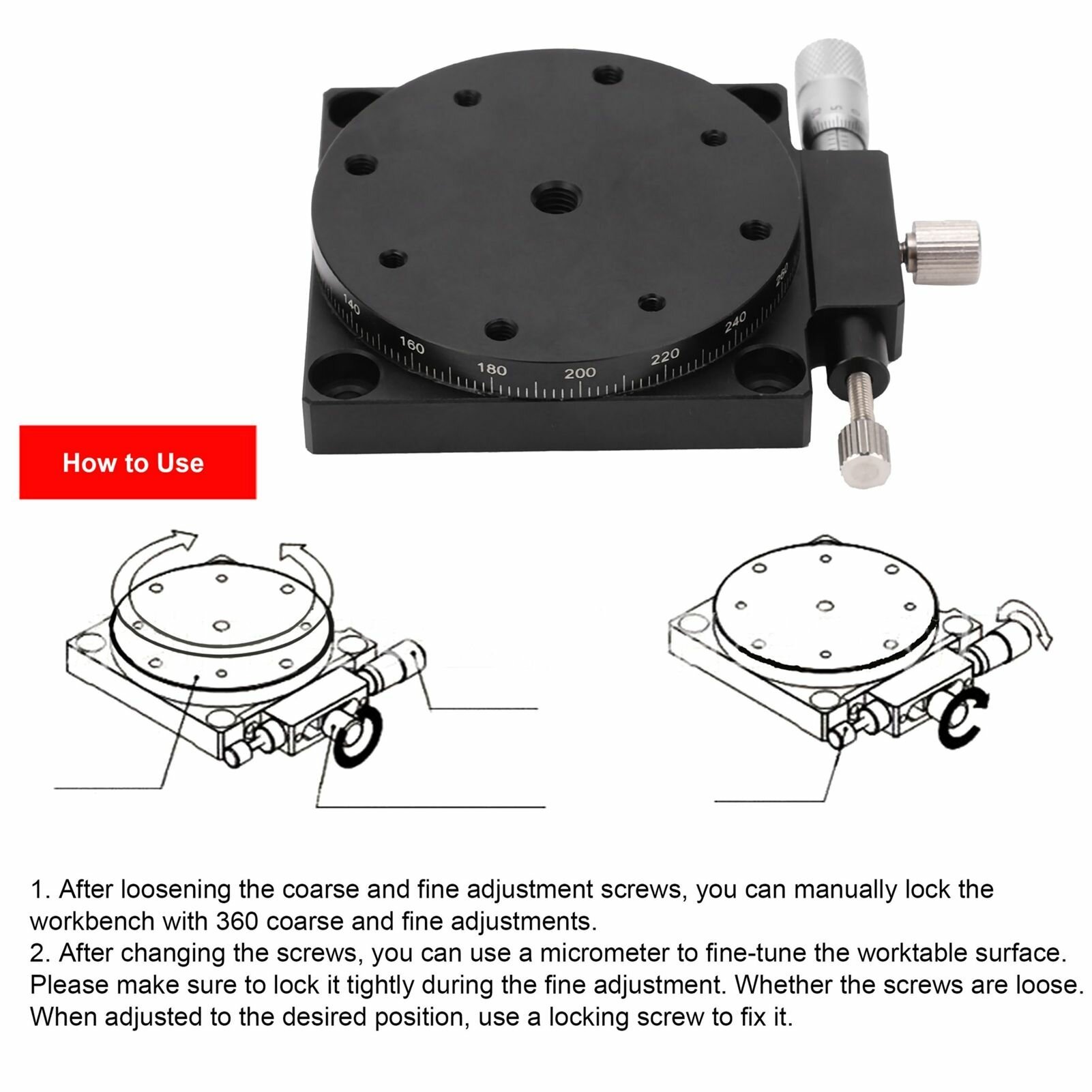 140
160
180
200
220
240
260

How to Use

1. After loosening the coarse and fine adjustment screws, you can manually lock the workbench with 360 coarse and fine adjustments.
2. After changing the screws, you can use a micrometer to fine-tune the worktable surface. Please make sure to lock it tightly during the fine adjustment. Whether the screws are loose. When adjusted to the desired position, use a locking screw to fix it.