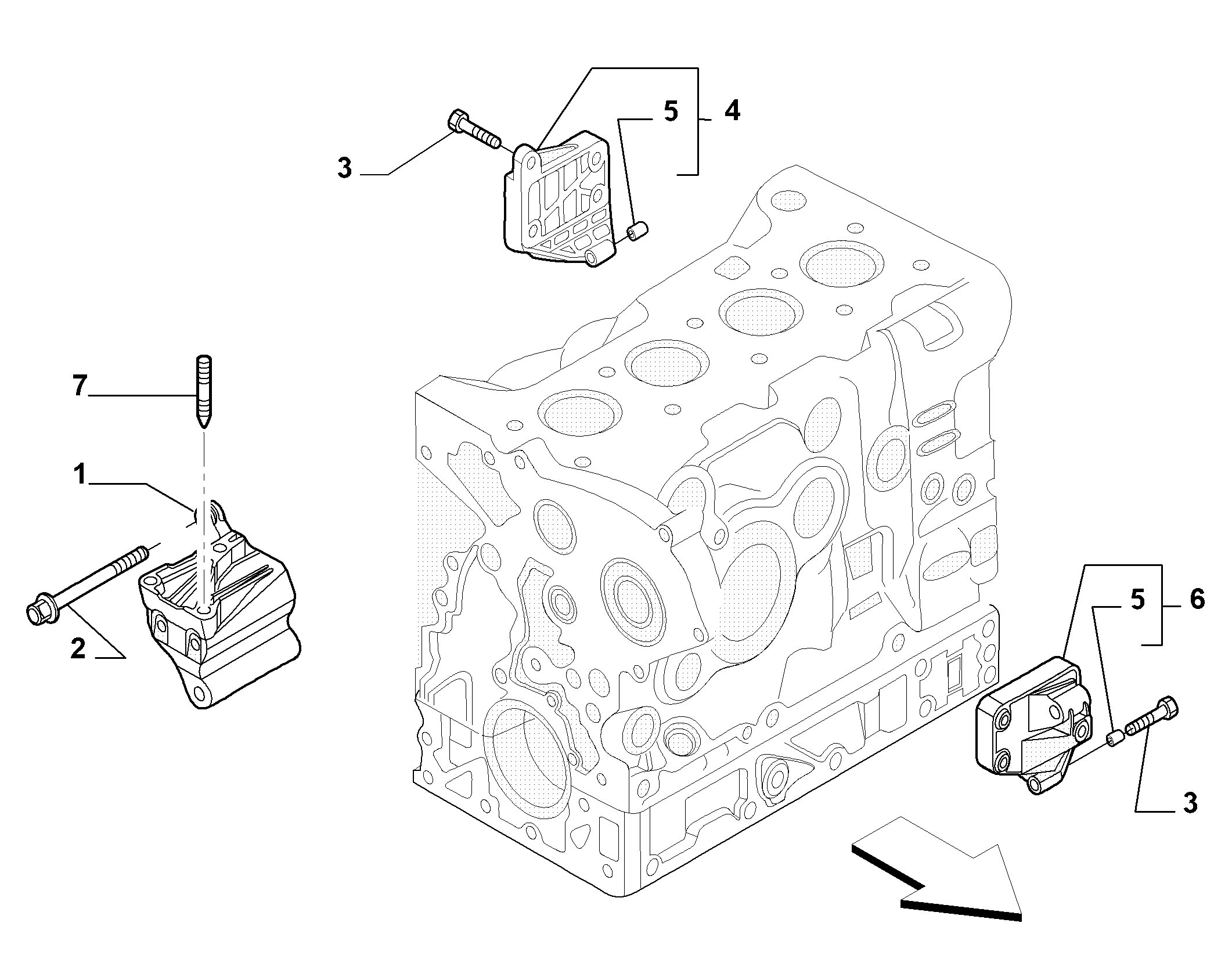 5
4
3
7
1
2
5
6
3