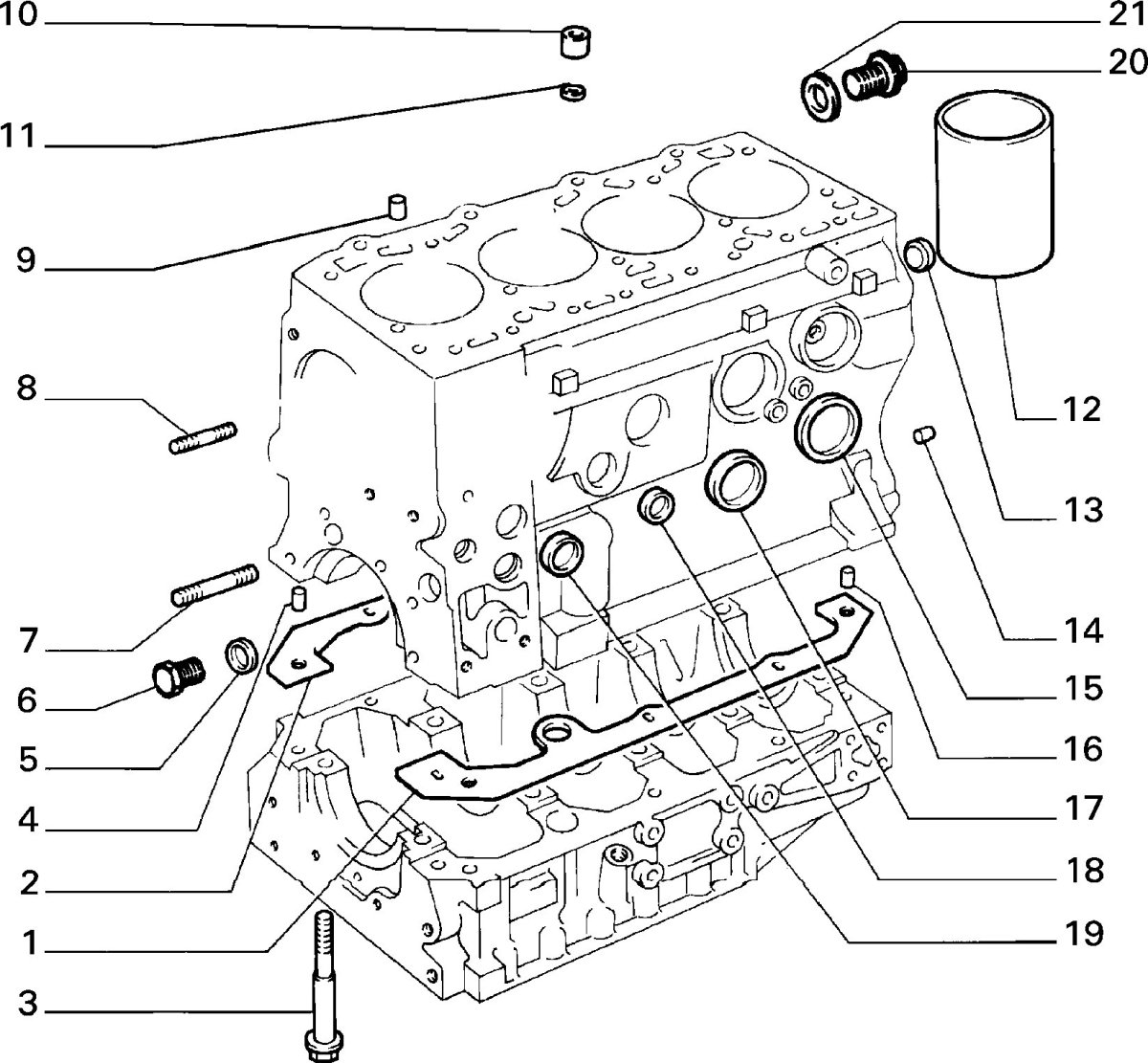 10
11
9
8
7
6
5
4
2
1
3
21
20
12
13
14
15
16
17
18
19