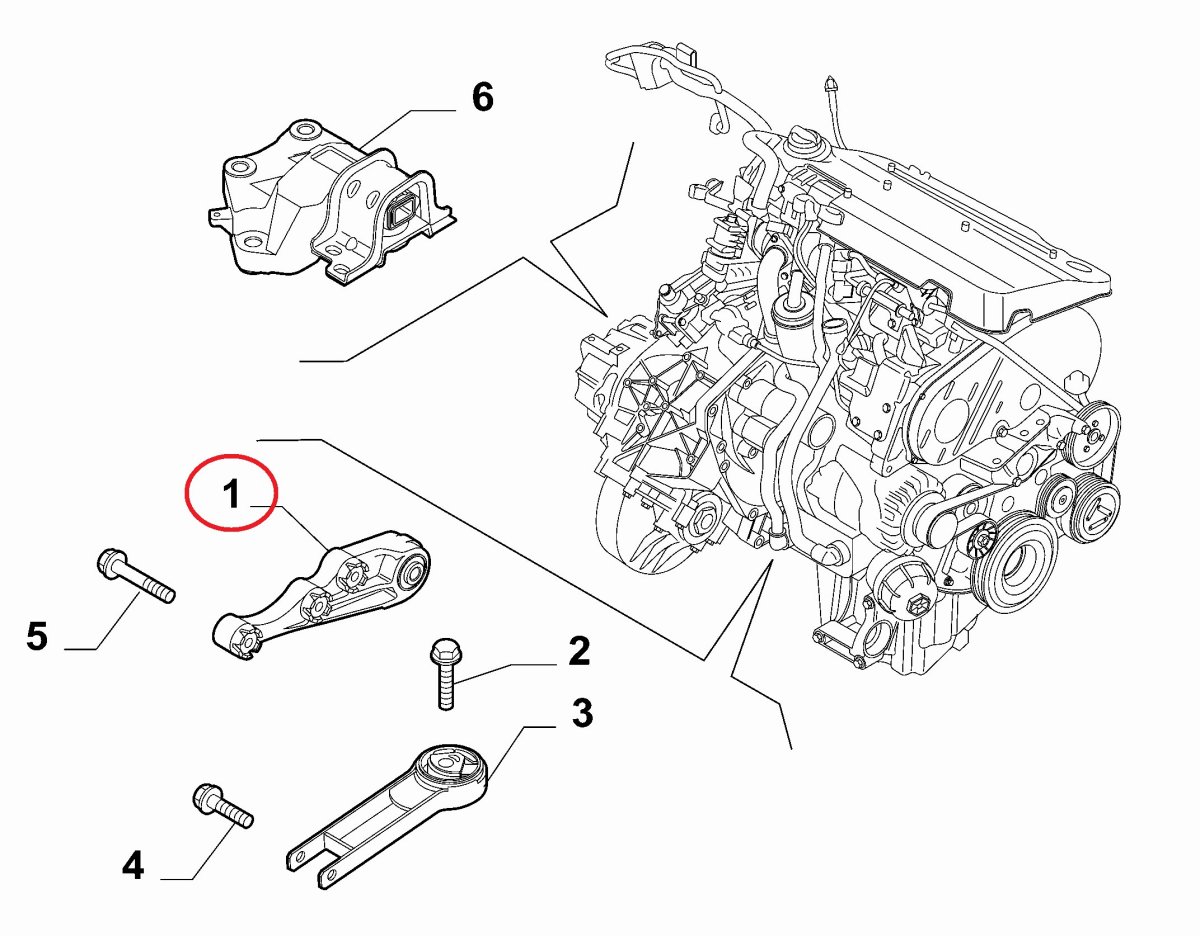 6

1

5

2

3

4