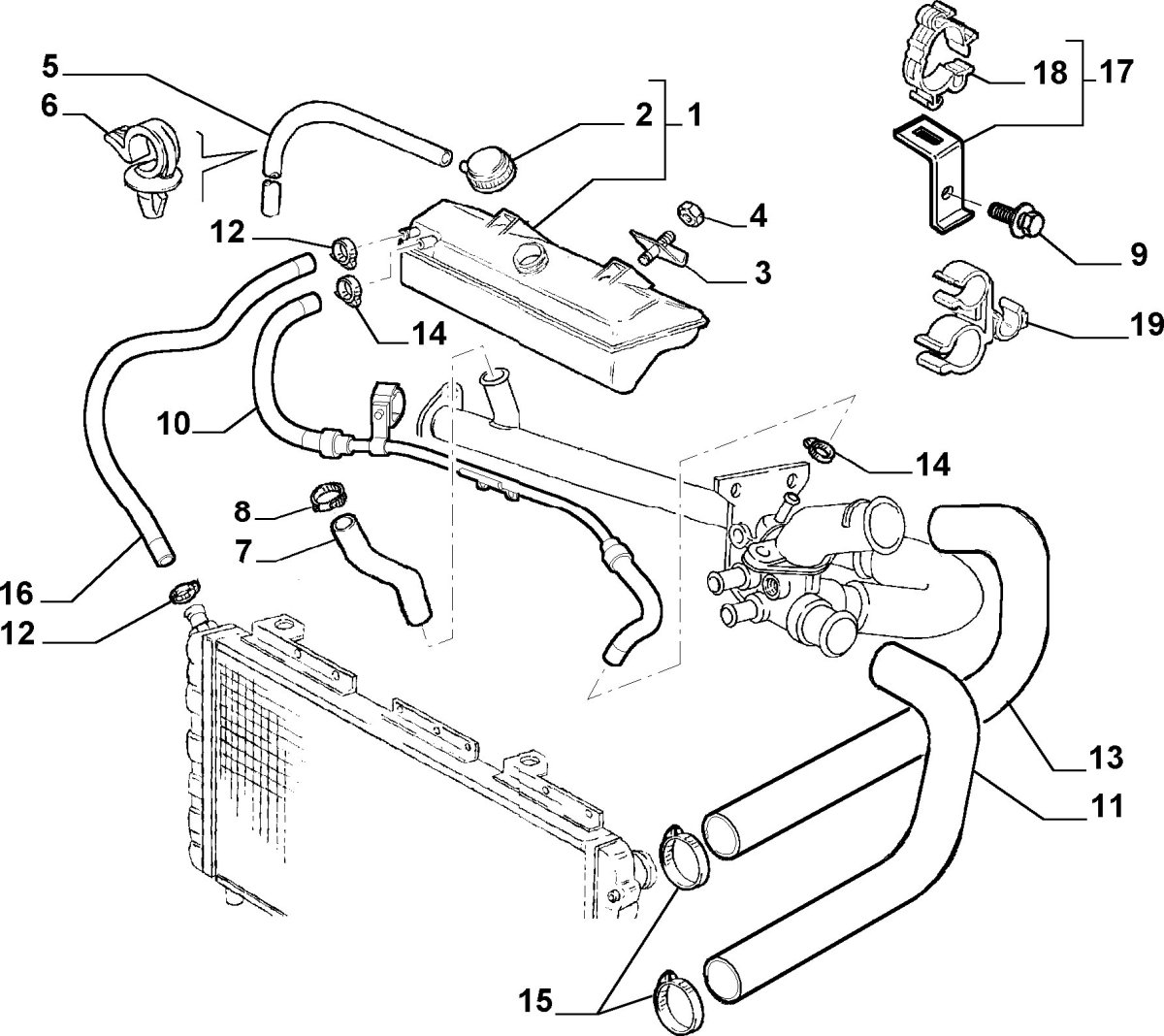 5
6
2
1
18
17
12
4
3
9
14
19
10
14
8
7
16
12
13
11
15