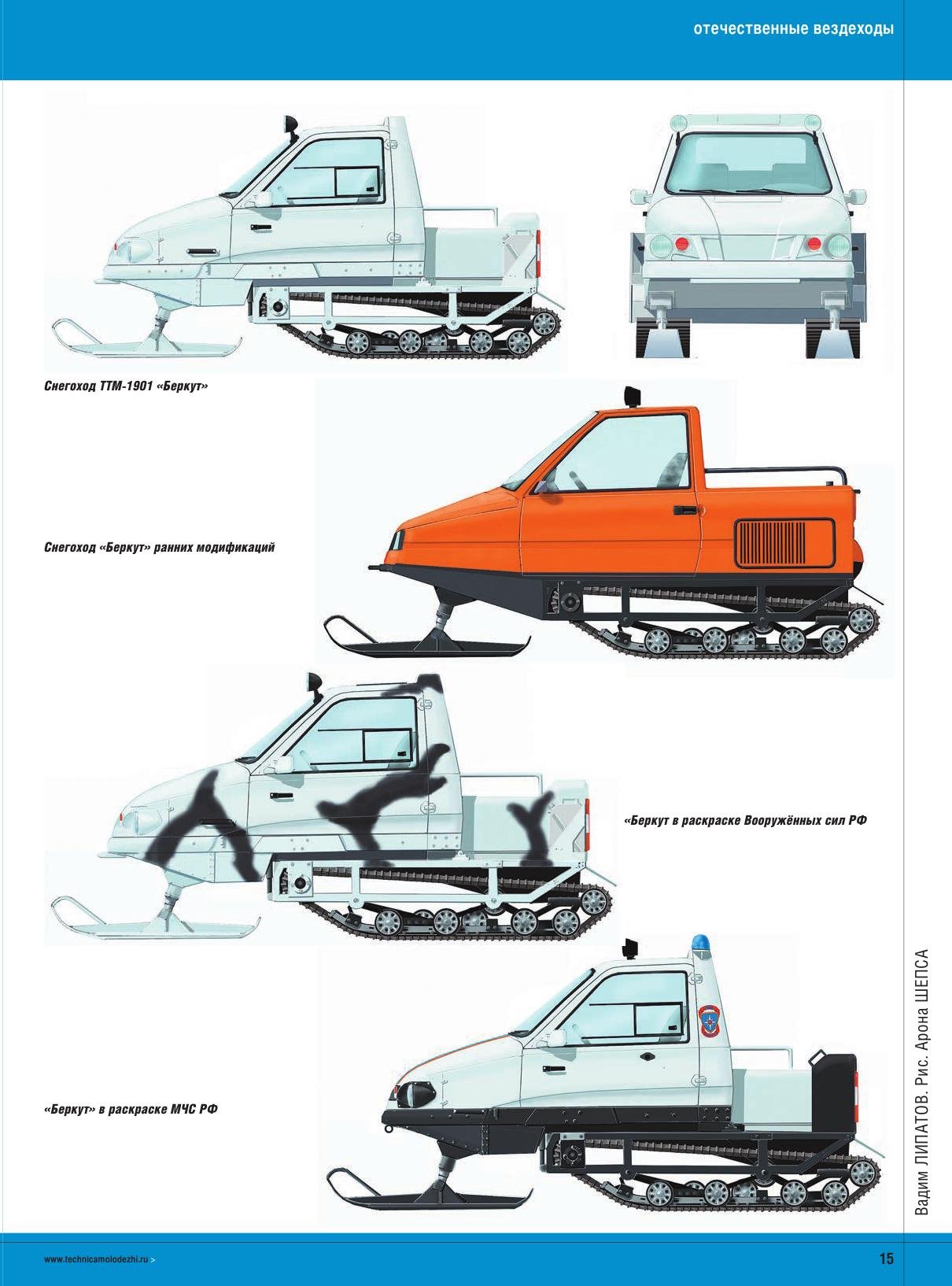 отечественные вездеходы

Снегоход ТТМ-1901 «Беркут»

Снегоход «Беркут» ранних модификаций

«Беркут в раскраске Вооружённых сил РФ

«Беркут» в раскраске МЧС РФ

Вадим ЛИПАТОВ. Рис. Арона ШЕПСА

www.technicamolodezhi.ru >

15