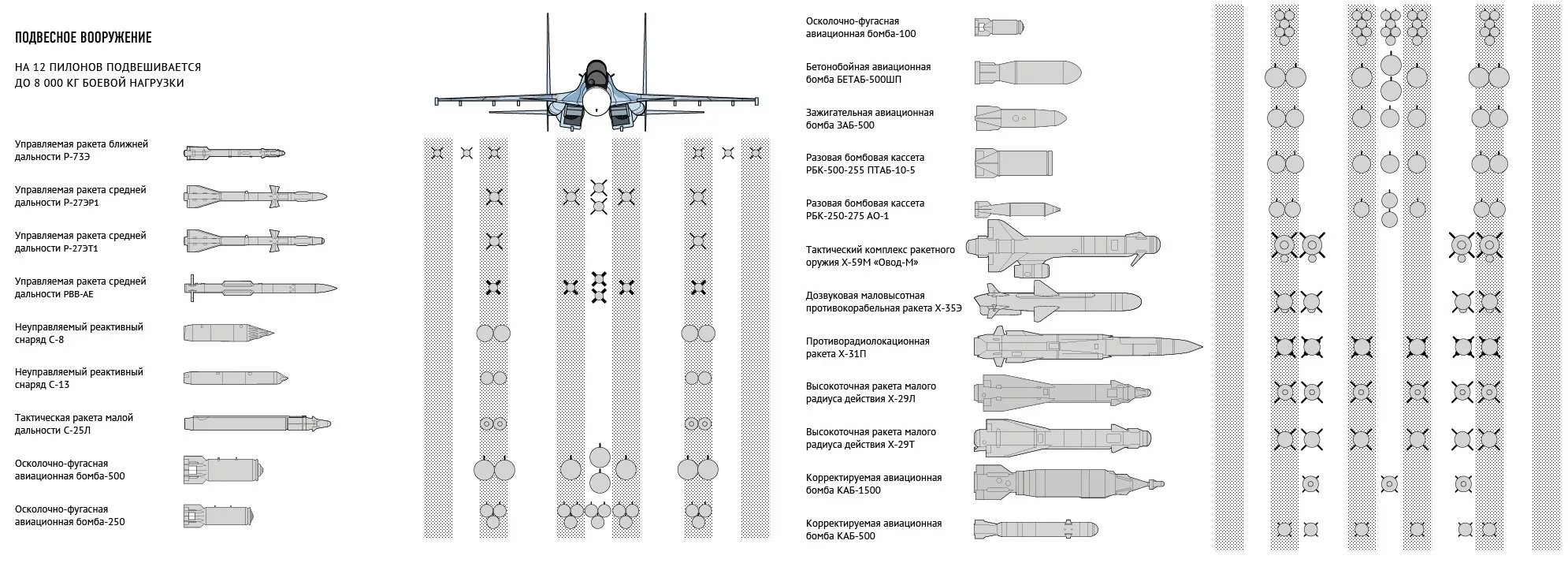 ПОДВЕСНОЕ ВООРУЖЕНИЕ

НА 12 ПИЛОНОВ ПОДВЕШИВАЕТСЯ ДО 8 000 КГ БОЕВОЙ НАГРУЗКИ

Управляемая ракета ближней дальности Р-73Э

Управляемая ракета средней дальности Р-27ЭР1

Управляемая ракета средней дальности Р-27ЭТ1

Управляемая ракета средней дальности РВВ-АЕ

Неуправляемый реактивный снаряд С-8

Неуправляемый реактивный снаряд С-13

Тактическая ракета малой дальности С-25Л

Осколочно-фугасная авиационная бомба-500

Осколочно-фугасная авиационная бомба-250

Осколочно-фугасная авиационная бомба-100

Бетонобойная авиационная бомба БЕТАБ-500ШП

Зажигательная авиационная бомба ЗАБ-500

Разовая бомбовая кассета РБК-500-255 ПТАБ-10-5

Разовая бомбовая кассета РБК-250-275 АО-1

Тактический комплекс ракетного оружия Х-59М «Овод-М»

Дозвуковая маловысотная противокорабельная ракета Х-35Э

Противорадиолокационная ракета Х-31П

Высокоточная ракета малого радиуса действия Х-29Л

Высокоточная ракета малого радиуса действия Х-29Т

Корректируемая авиационная бомба КАБ-1500

Корректируемая авиационная бомба КАБ-500