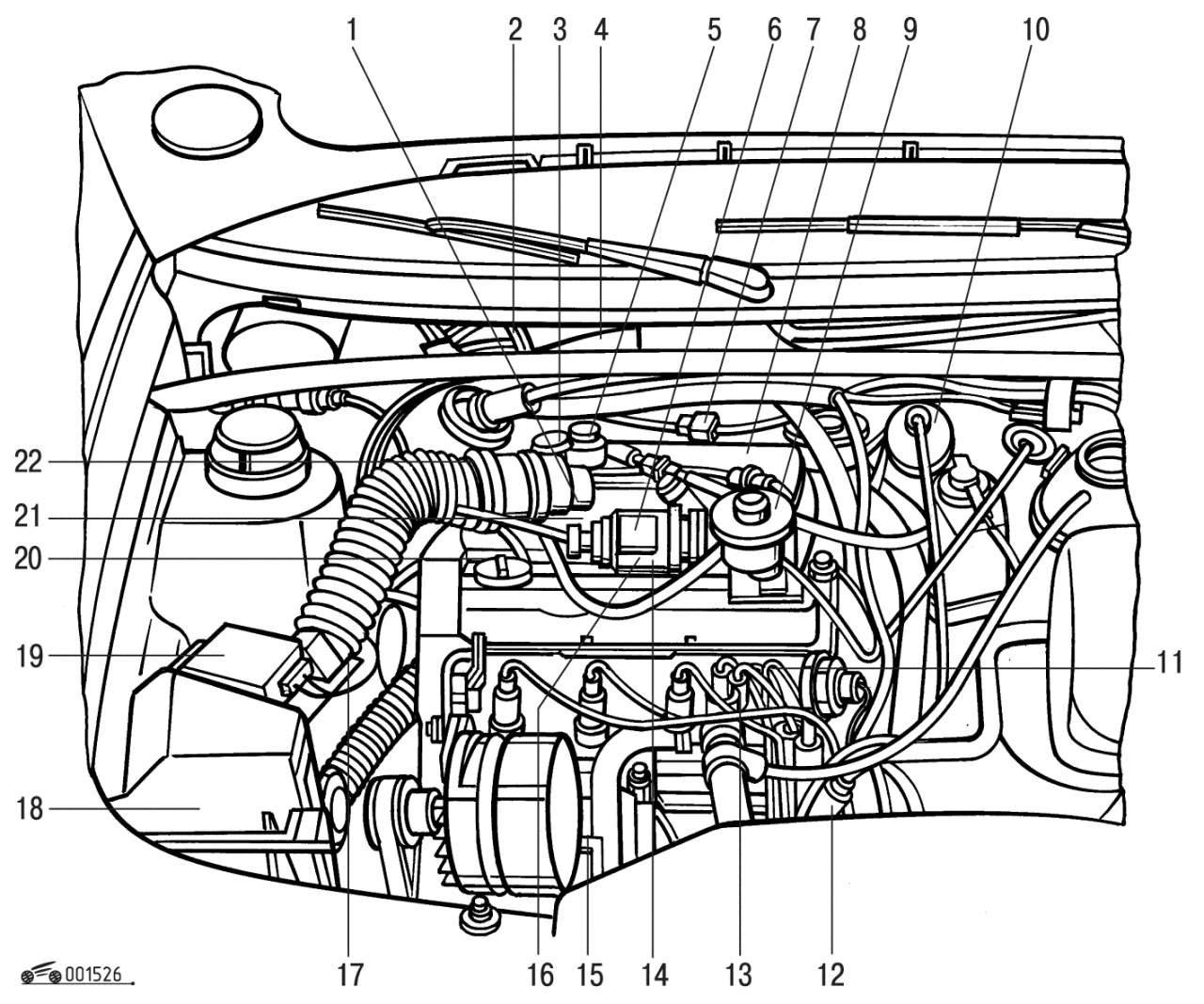 1 2 3 4 5 6 7 8 9 10

22
21
20
19
18

11

17 16 15 14 13 12

001526