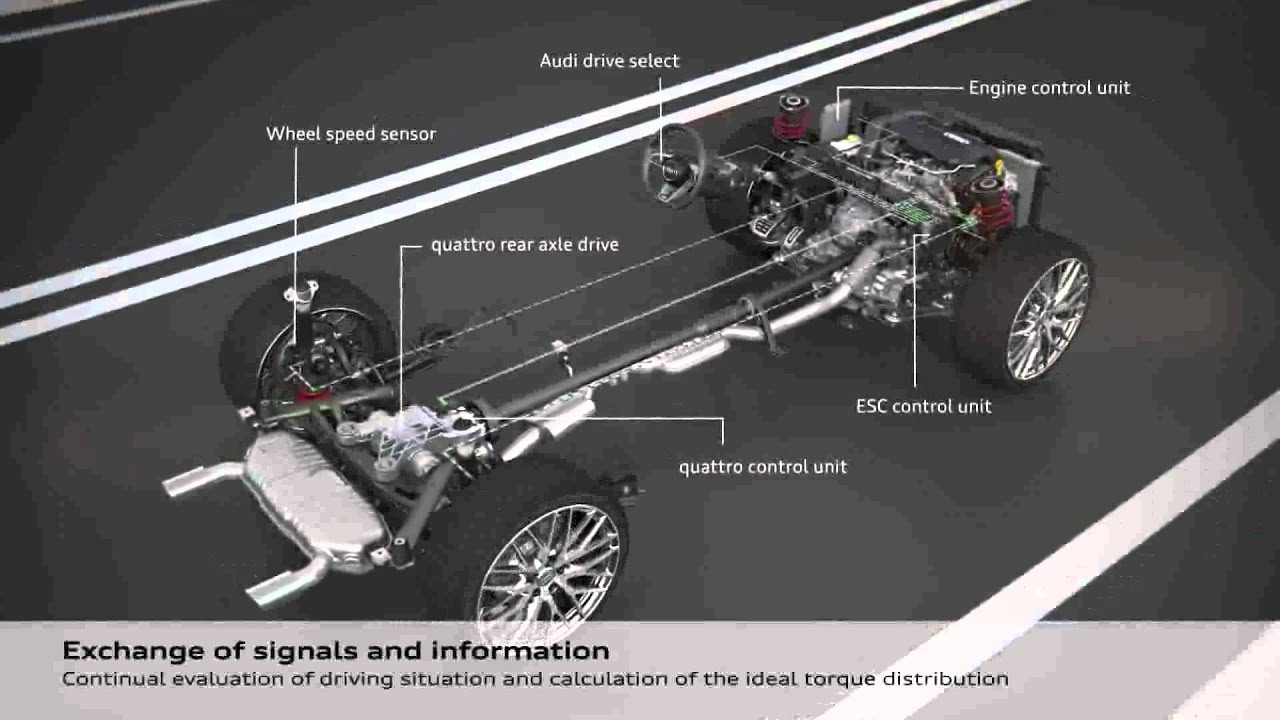 Audi drive select

Engine control unit

Wheel speed sensor

quattro rear axle drive

ESC control unit

quattro control unit

Exchange of signals and information
Continual evaluation of driving situation and calculation of the ideal torque distribution