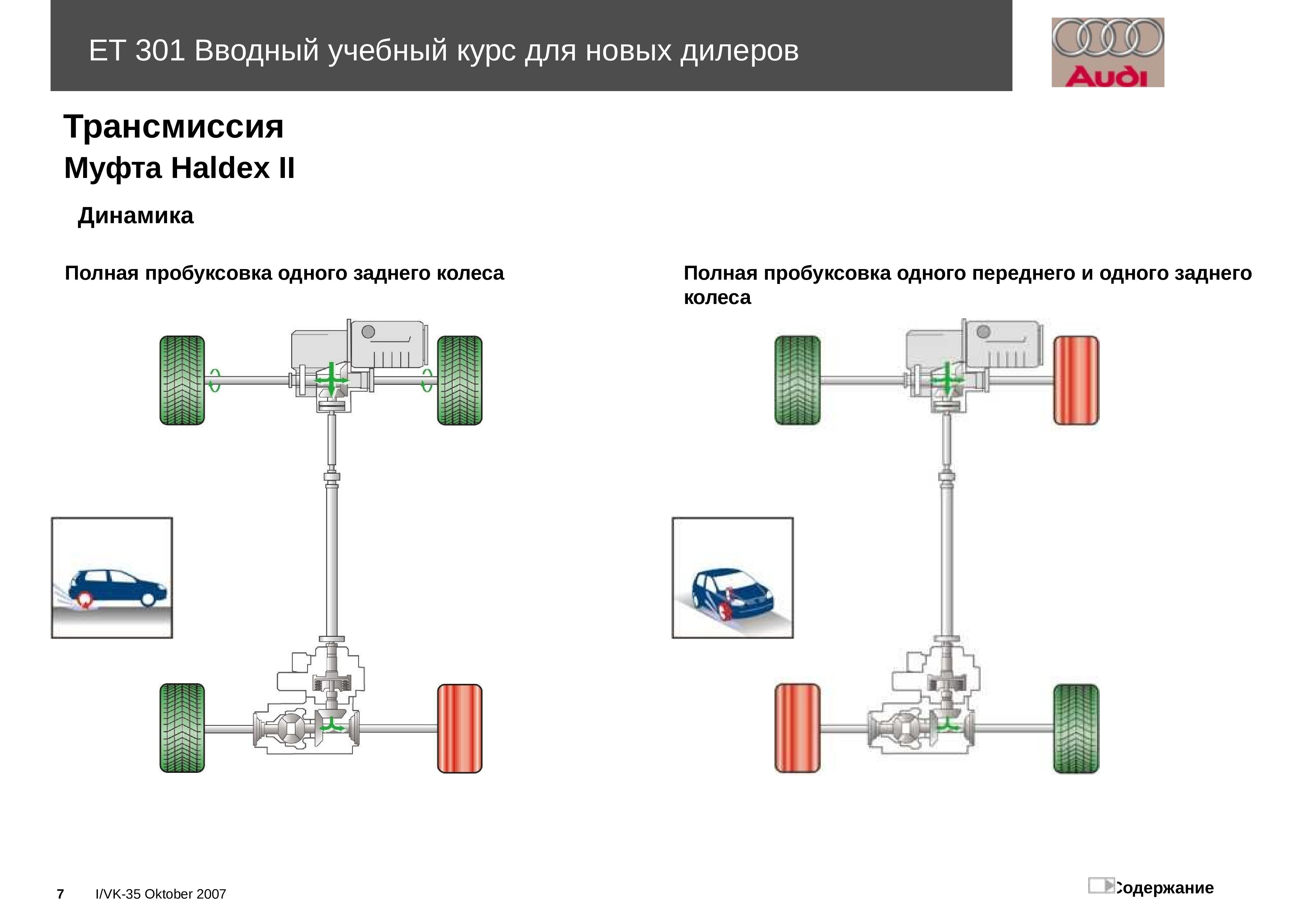 ET 301 Вводный учебный курс для новых дилеров

Audi

Трансмиссия

Муфта Haldex II

Динамика

Полная пробуксовка одного заднего колеса

Полная пробуксовка одного переднего и одного заднего колеса

7 I/VK-35 Oktober 2007

Содержание