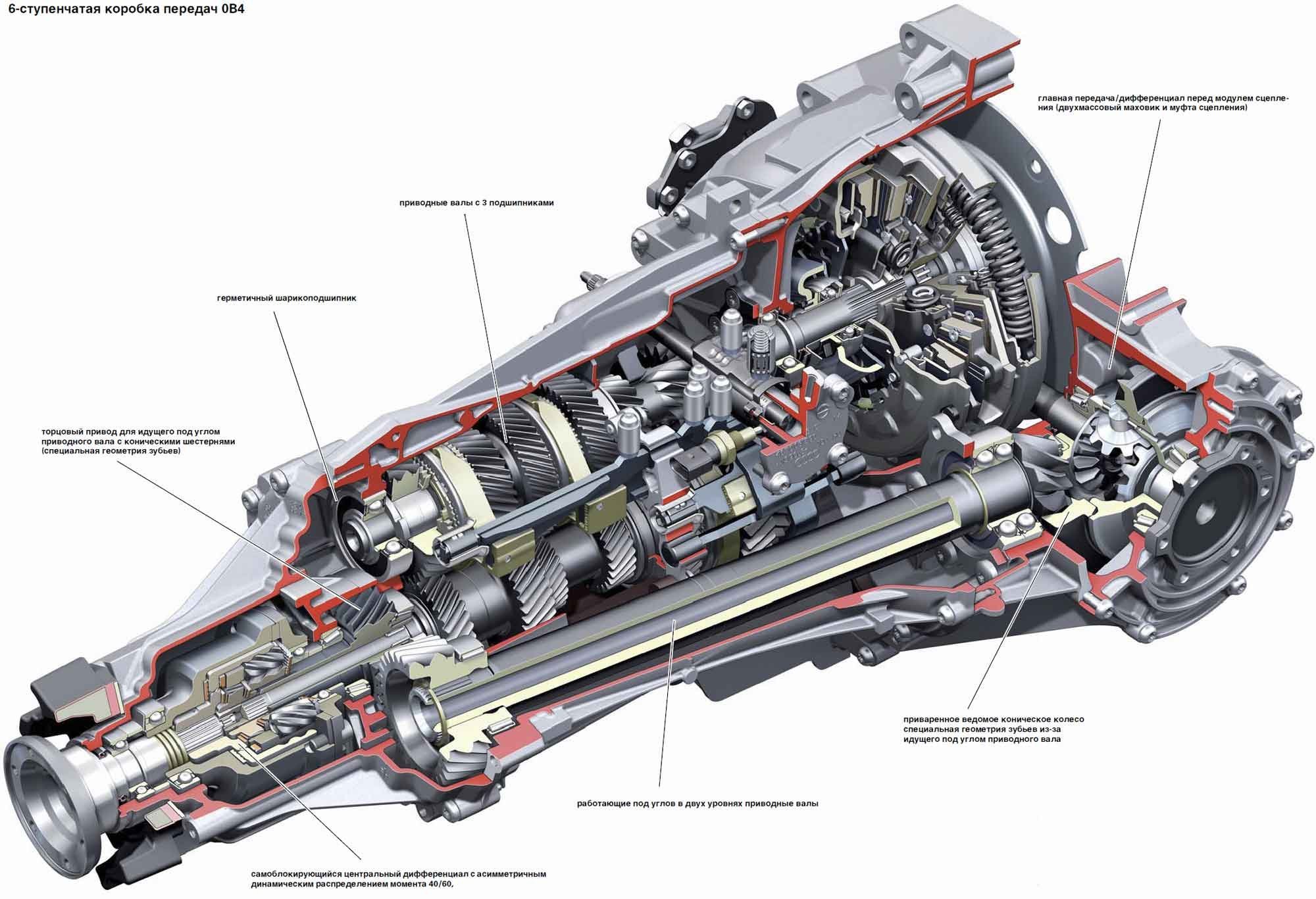 6-ступенчатая коробка передач 0B4

главная передача/дифференциал перед модулем сцепления (двухмассовый маховик и муфта сцепления)

приводные валы с 3 подшипниками

герметичный шарикоподшипник

торцовый привод для идущего под углом приводного вала с коническими шестернями (специальная геометрия зубьев)

приваренное ведомое коническое колесо специальная геометрия зубьев из-за идущего под углом приводного вала

работающие под углов в двух уровнях приводные валы

самоблокирующийся центральный дифференциал с асимметричным динамическим распределением момента 40/60,