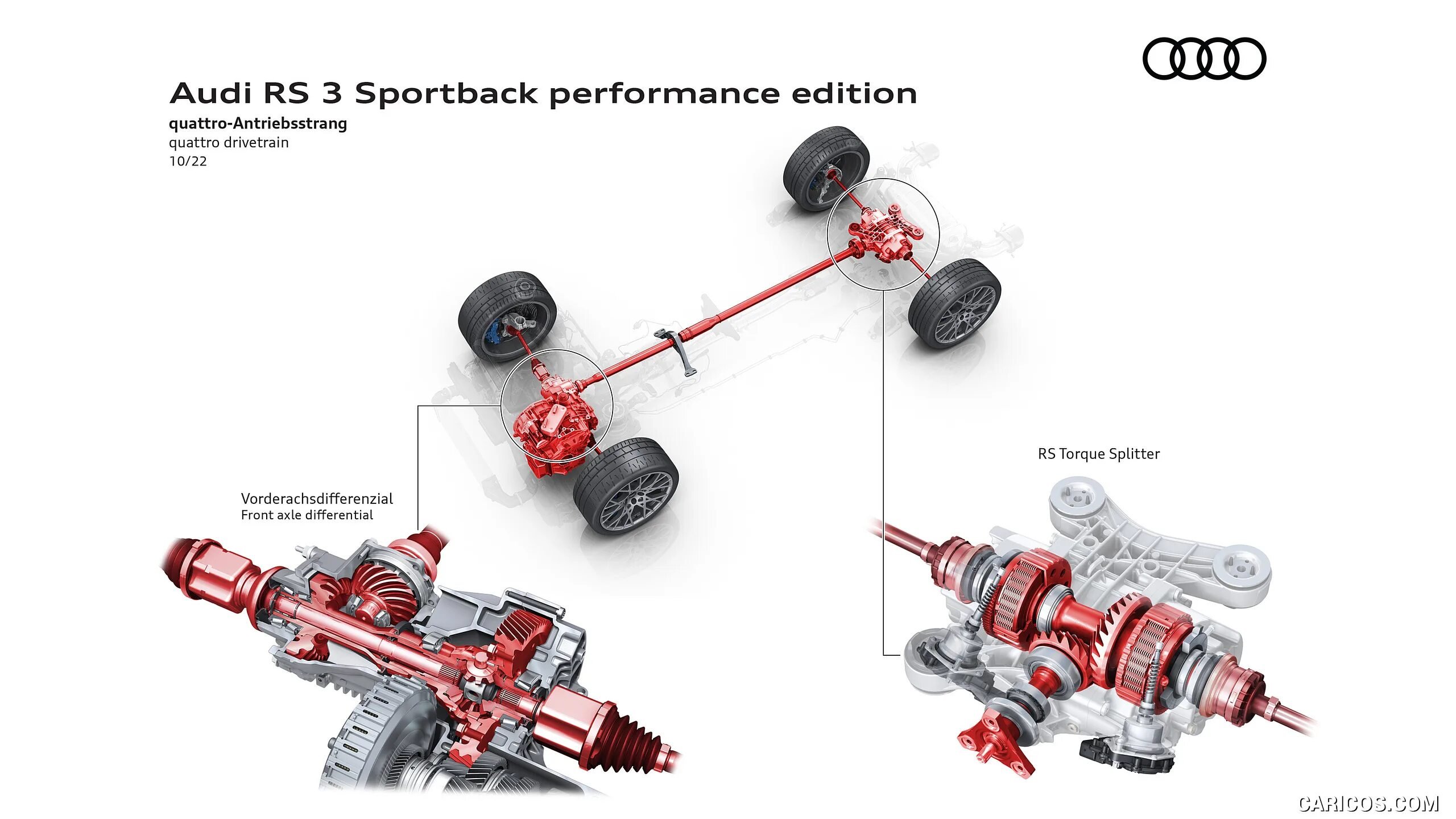 Audi RS 3 Sportback performance edition
quattro-Antriebsstrang
quattro drivetrain
10/22

RS Torque Splitter

Vorderachsdifferenzial
Front axle differential

CARICOS.COM