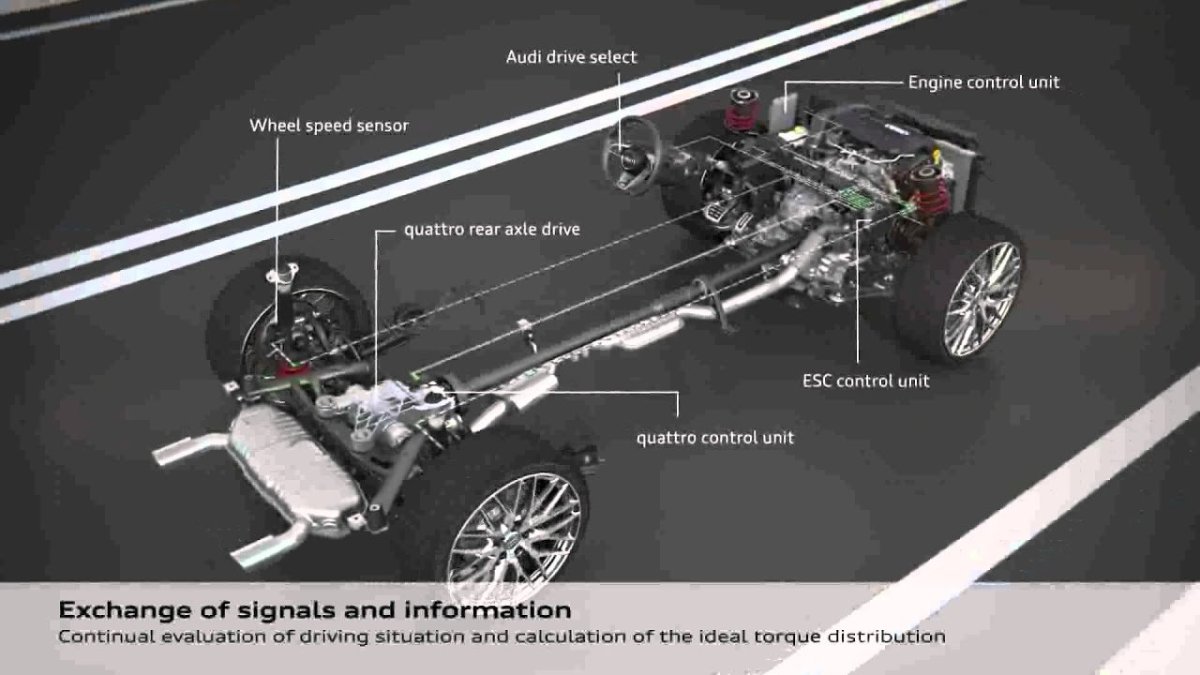 Audi drive select

Engine control unit

Wheel speed sensor

quattro rear axle drive

ESC control unit

quattro control unit

Exchange of signals and information
Continual evaluation of driving situation and calculation of the ideal torque distribution