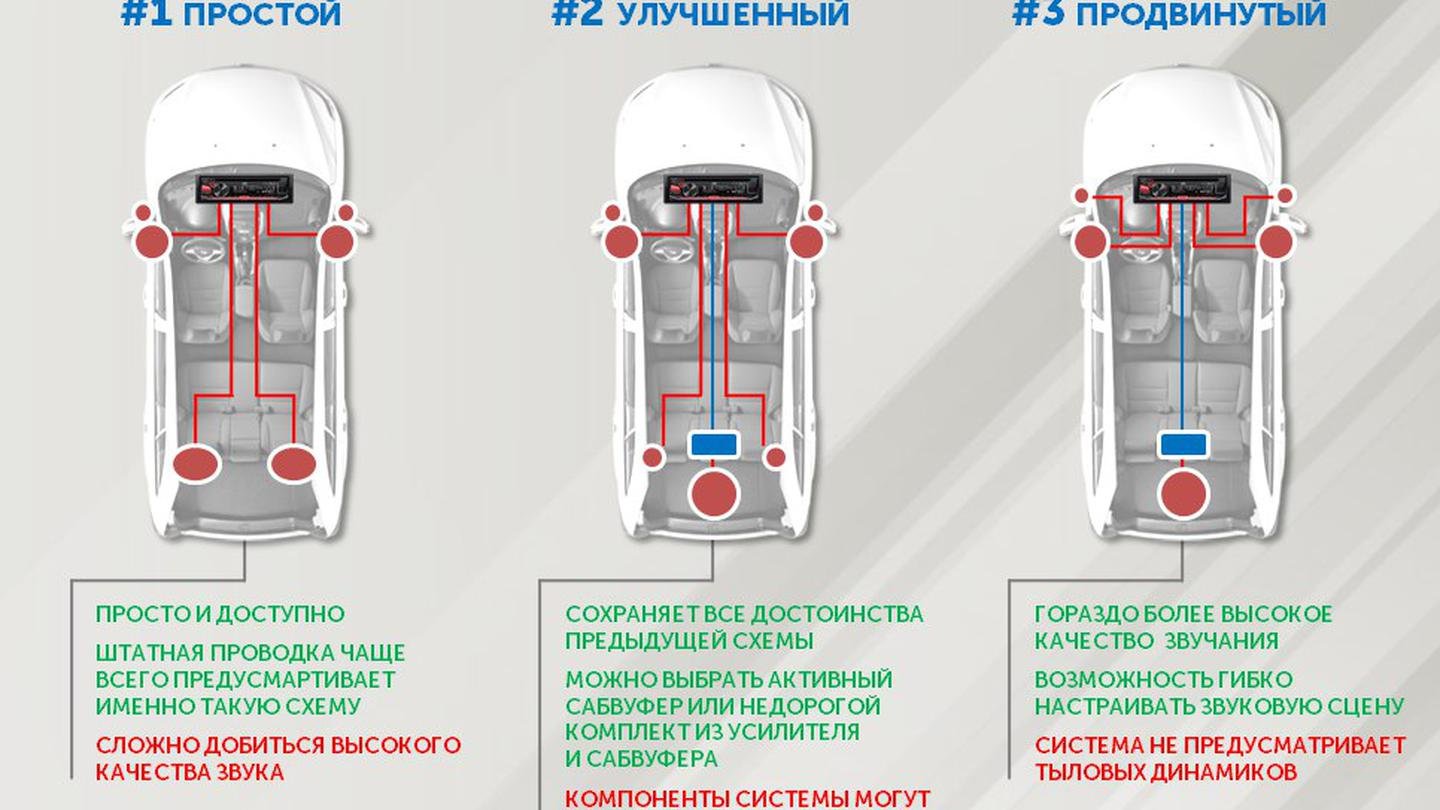 #1 ПРОСТОЙ

ПРОСТО И ДОСТУПНО

ШТАТНАЯ ПРОВОДКА ЧАЩЕ ВСЕГО ПРЕДУСМАРТИВАЕТ ИМЕННО ТАКУЮ СХЕМУ

СЛОЖНО ДОБИТЬСЯ ВЫСОКОГО КАЧЕСТВА ЗВУКА

#2 УЛУЧШЕННЫЙ

СОХРАНЯЕТ ВСЕ ДОСТОИНСТВА ПРЕДЫДУЩЕЙ СХЕМЫ

МОЖНО ВЫБРАТЬ АКТИВНЫЙ САБВУФЕР ИЛИ НЕДОРОГОЙ КОМПЛЕКТ ИЗ УСИЛИТЕЛЯ И САБВУФЕРА

КОМПОНЕНТЫ СИСТЕМЫ МОГУТ

#3 ПРОДВИНУТЫЙ

ГОРАЗДО БОЛЕЕ ВЫСОКОЕ КАЧЕСТВО ЗВУЧАНИЯ

ВОЗМОЖНОСТЬ ГИБКО НАСТРАИВАТЬ ЗВУКОВУЮ СЦЕНУ

СИСТЕМА НЕ ПРЕДУСМАТРИВАЕТ ТЫЛОВЫХ ДИНАМИКОВ