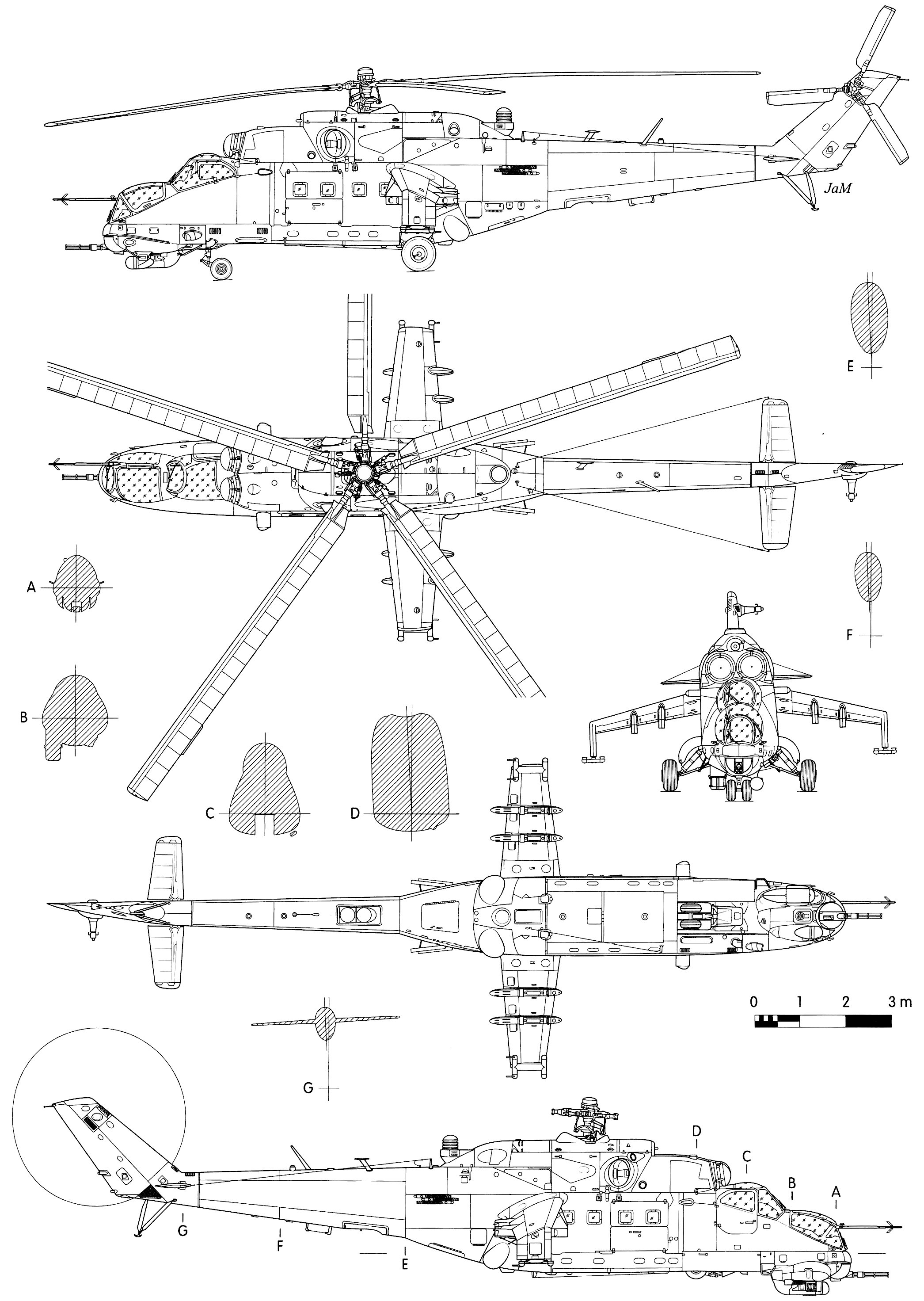 JaM

E

A

F

B

C

D

0 1 2 3 m

G

D

C

B

A

G

F

E