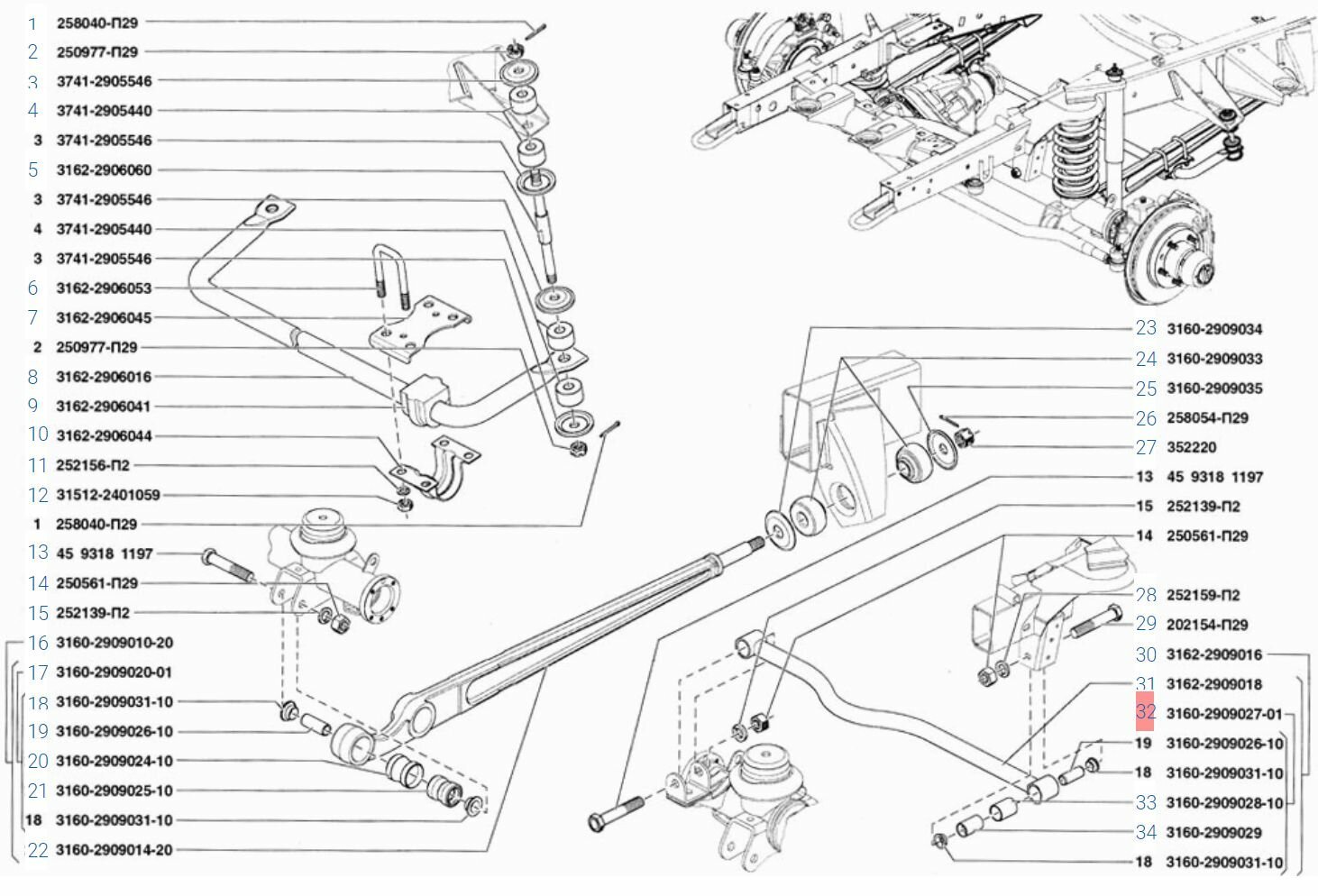 1 258040-П29
2 250977-П29
3 3741-2905546
4 3741-2905440
3 3741-2905546
5 3162-2906060
3 3741-2905546
4 3741-2905440
3 3741-2905546
6 3162-2906053
7 3162-2906045
2 250977-П29
8 3162-2906016
9 3162-2906041
10 3162-2906044
11 252156-П2
12 31512-2401059
1 258040-П29
13 45 9318 1197
14 250561-П29
15 252139-П2
16 3160-2909010-20
17 3160-2909020-01
18 3160-2909031-10
19 3160-2909026-10
20 3160-2909024-10
21 3160-2909025-10
18 3160-2909031-10
22 3160-2909014-20

23 3160-2909034
24 3160-2909033
25 3160-2909035
26 258054-П29
27 352220
13 45 9318 1197
15 252139-П2
14 250561-П29
28 252159-П2
29 202154-П29
30 3162-2909016
31 3162-2909018
32 3160-2909027-01
19 3160-2909026-10
18 3160-2909031-10
33 3160-2909028-10
34 3160-2909029
18 3160-2909031-10