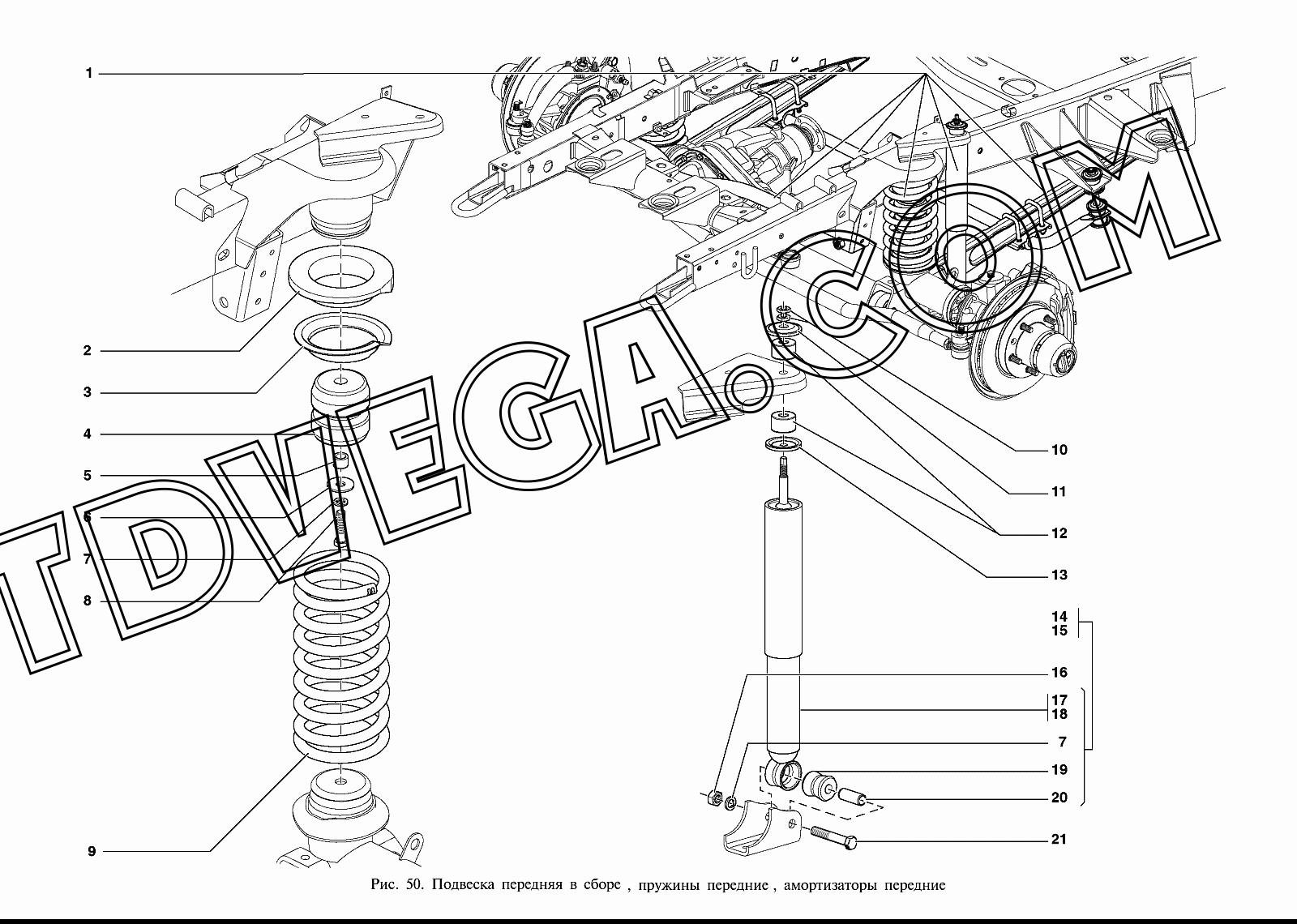 1

2

3

4

5

6

7

8

9

10

11

12

13

14
15

16

17
18

7

19

20

21

TDVEGA.COM

Рис. 50. Подвеска передняя в сборе , пружины передние , амортизаторы передние