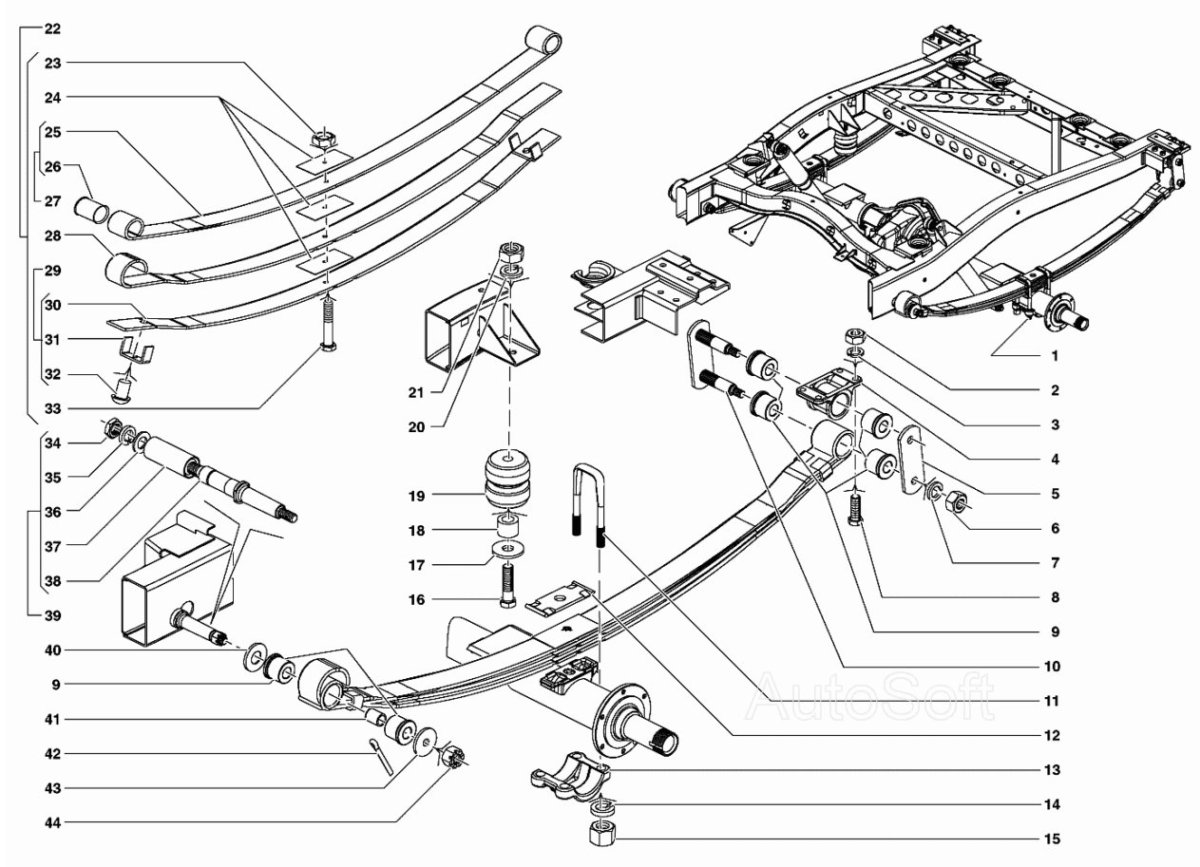 22
23
24
25
26
27
28
29
30
31
32
33
34
35
36
37
38
39
40
9
41
42
43
44
21
20
19
18
17
16
1
2
3
4
5
6
7
8
9
10
11
12
13
14
15
AutoSoft