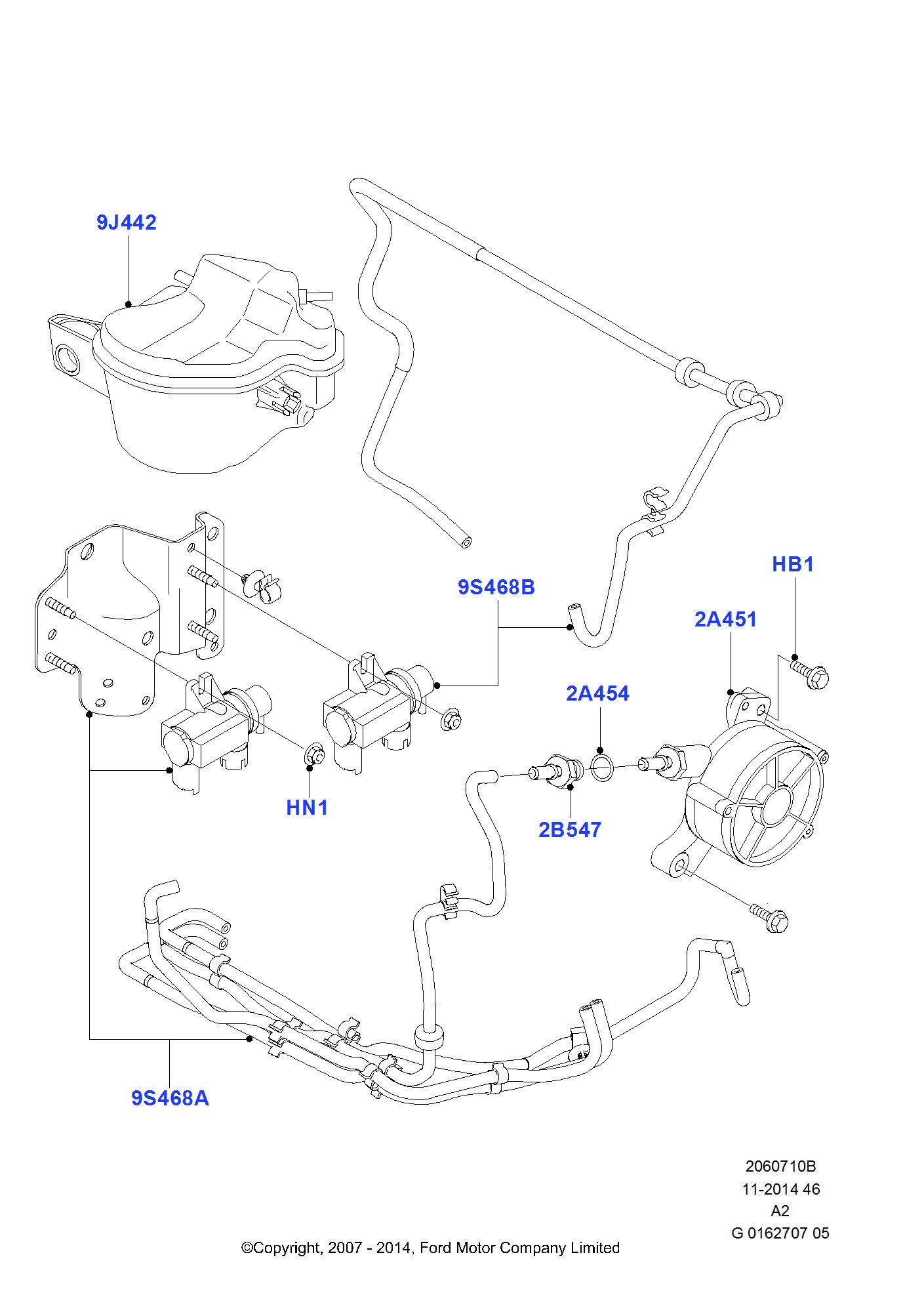 9J442

HB1

9S468B

2A451

2A454

HN1

2B547

9S468A

2060710B
11-2014 46
A2
G 0162707 05

©Copyright, 2007 - 2014, Ford Motor Company Limited