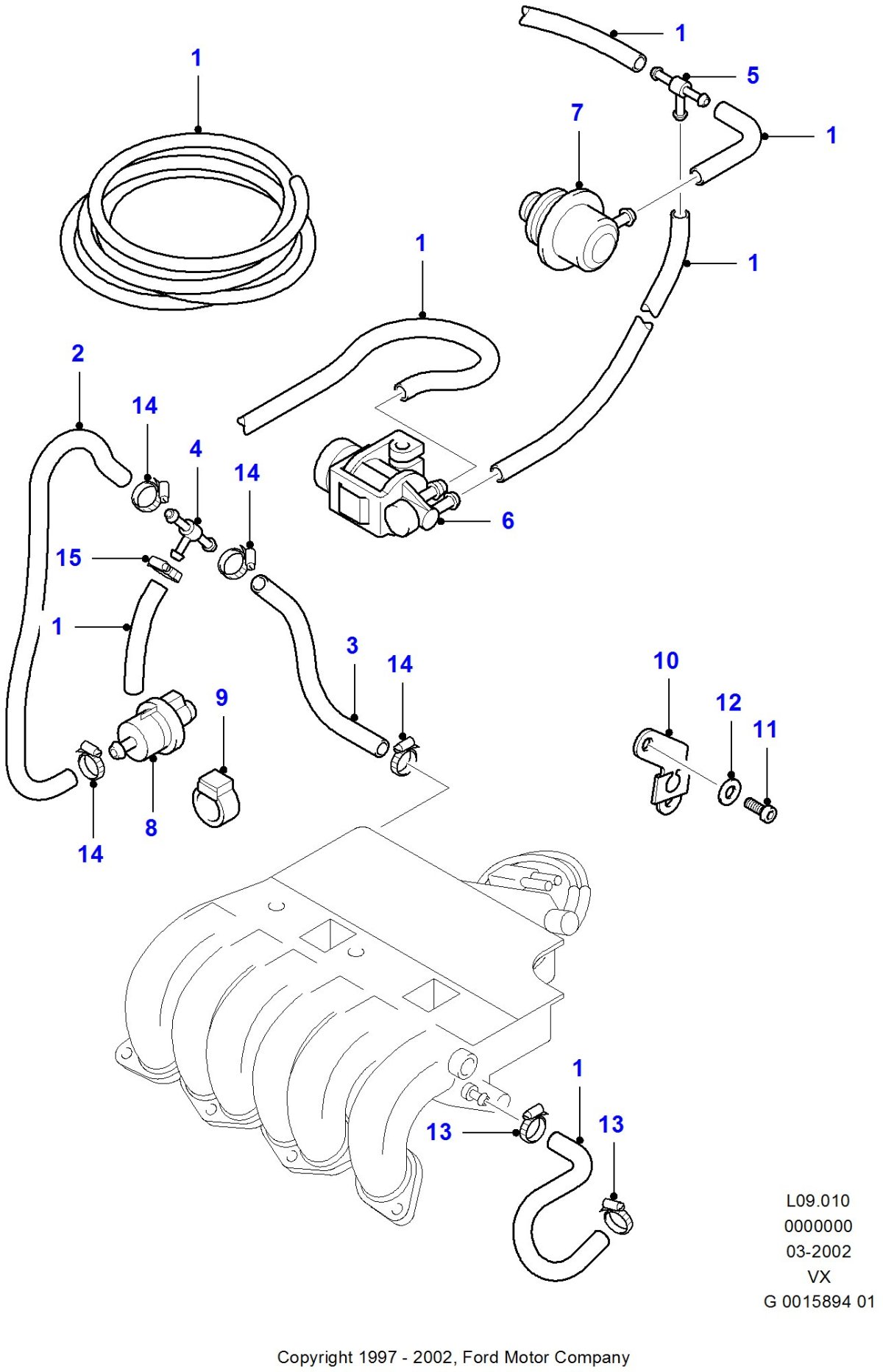 1
1
5
7
1
1
1
2
14
4
14
6
15
1
3
14
9
10
12
11
8
14
1
13
13

L09.010
0000000
03-2002
VX
G 0015894 01

Copyright 1997 - 2002, Ford Motor Company