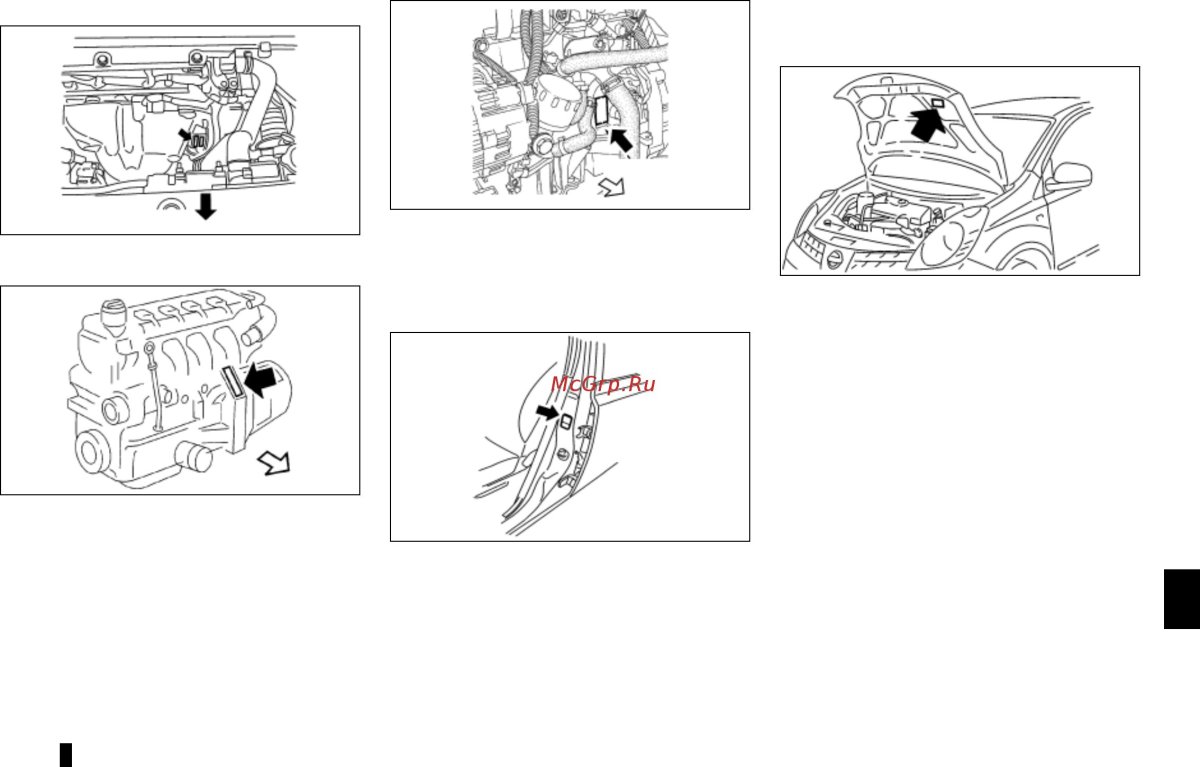 McGrp.Ru