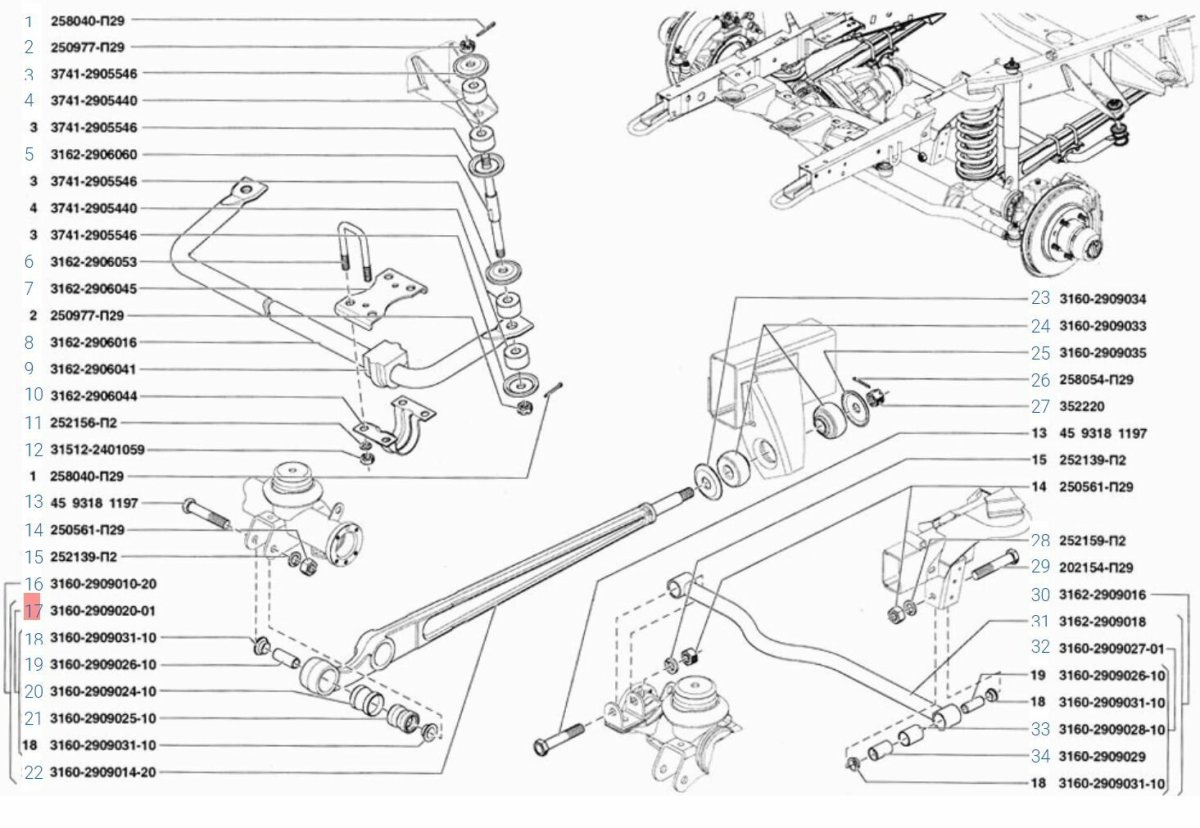 1 258040-П29
2 250977-П29
3 3741-2905546
4 3741-2905440
3 3741-2905546
5 3162-2906060
3 3741-2905546
4 3741-2905440
3 3741-2905546
6 3162-2906053
7 3162-2906045
2 250977-П29
8 3162-2906016
9 3162-2906041
10 3162-2906044
11 252156-П2
12 31512-2401059
1 258040-П29
13 45 9318 1197
14 250561-П29
15 252139-П2
16 3160-2909010-20
17 3160-2909020-01
18 3160-2909031-10
19 3160-2909026-10
20 3160-2909024-10
21 3160-2909025-10
18 3160-2909031-10
22 3160-2909014-20

23 3160-2909034
24 3160-2909033
25 3160-2909035
26 258054-П29
27 352220
13 45 9318 1197
15 252139-П2
14 250561-П29
28 252159-П2
29 202154-П29
30 3162-2909016
31 3162-2909018
32 3160-2909027-01
19 3160-2909026-10
18 3160-2909031-10
33 3160-2909028-10
34 3160-2909029
18 3160-2909031-10