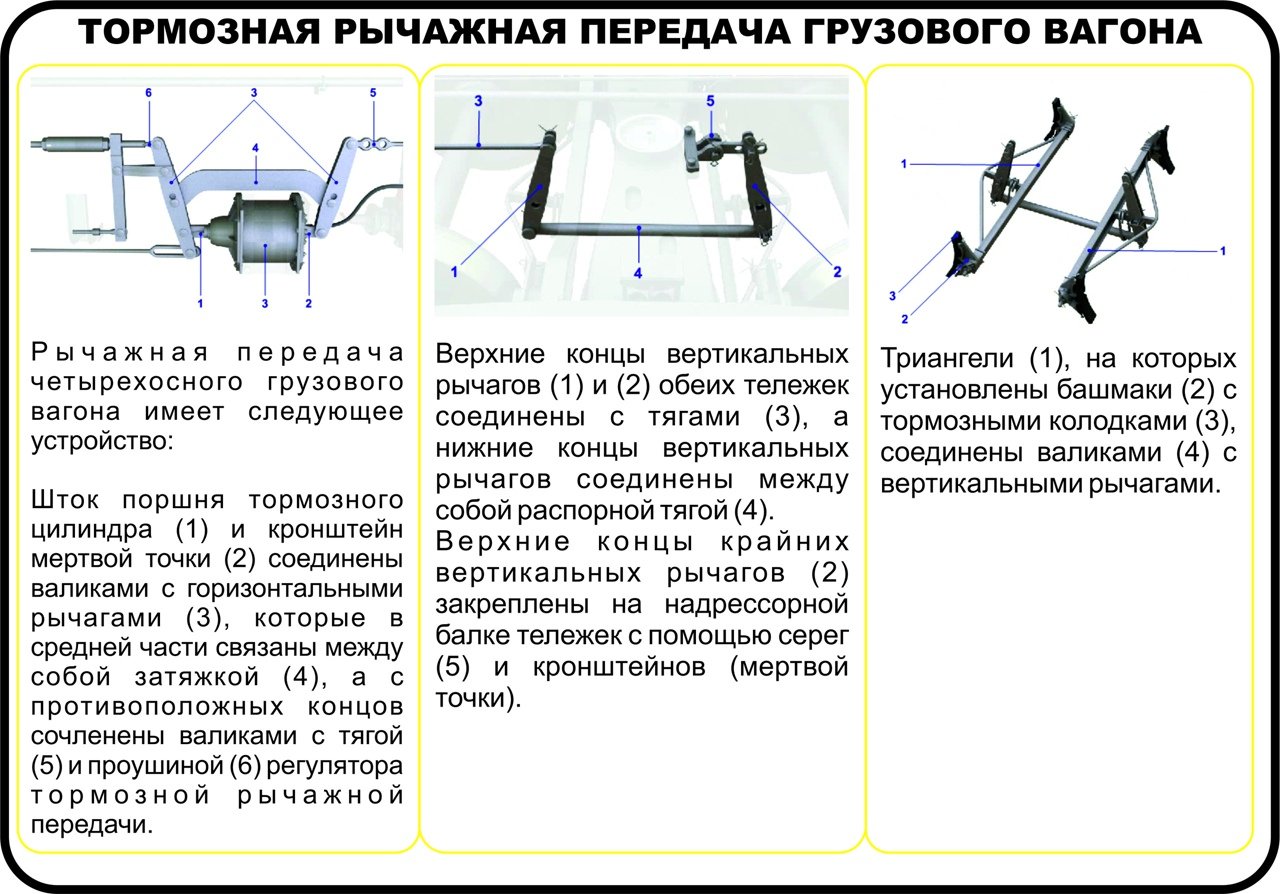 ТОРМОЗНАЯ РЫЧАЖНАЯ ПЕРЕДАЧА ГРУЗОВОГО ВАГОНА

6 3 5
4
1 3 2

Рычажная передача четырехосного грузового вагона имеет следующее устройство:

Шток поршня тормозного цилиндра (1) и кронштейн мертвой точки (2) соединены валиками с горизонтальными рычагами (3), которые в средней части связаны между собой затяжкой (4), а с противоположных концов сочленены валиками с тягой (5) и проушиной (6) регулятора тормозной рычажной передачи.

3 5
1 4 2

Верхние концы вертикальных рычагов (1) и (2) обеих тележек соединены с тягами (3), а нижние концы вертикальных рычагов соединены между собой распорной тягой (4).
Верхние концы крайних вертикальных рычагов (2) закреплены на надрессорной балке тележек с помощью серег (5) и кронштейнов (мертвой точки).

1
1
3
2

Триангели (1), на которых установлены башмаки (2) с тормозными колодками (3), соединены валиками (4) с вертикальными рычагами.