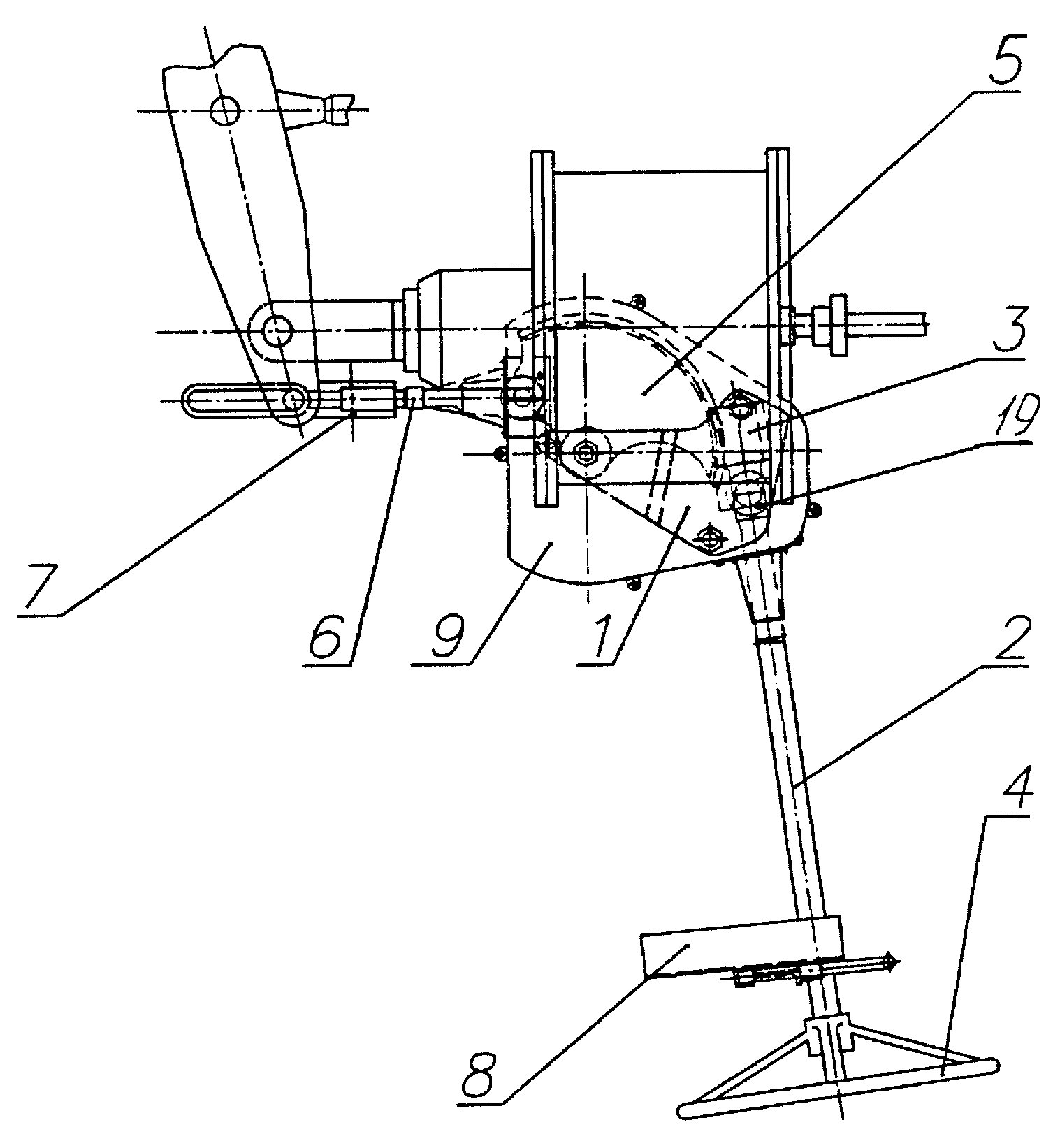 5
3
19
7
6
9
1
2
4
8