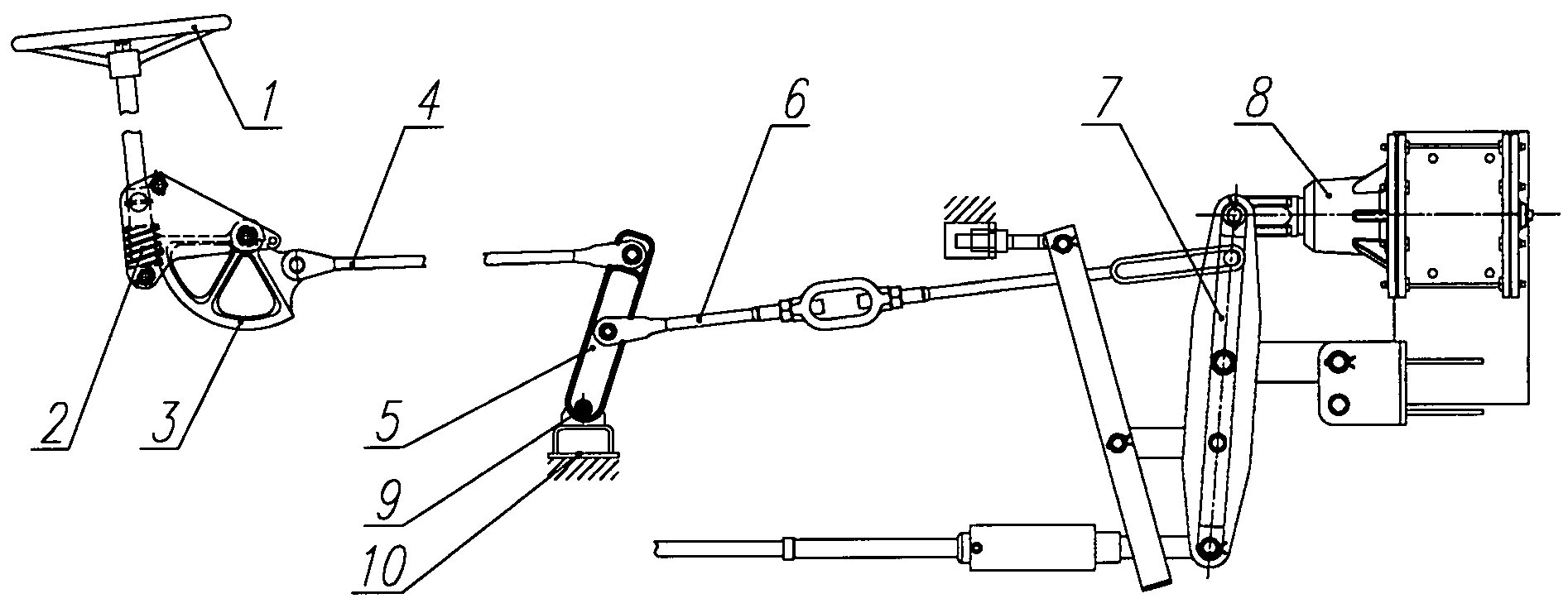 1
4
6
7
8
2
3
5
9
10