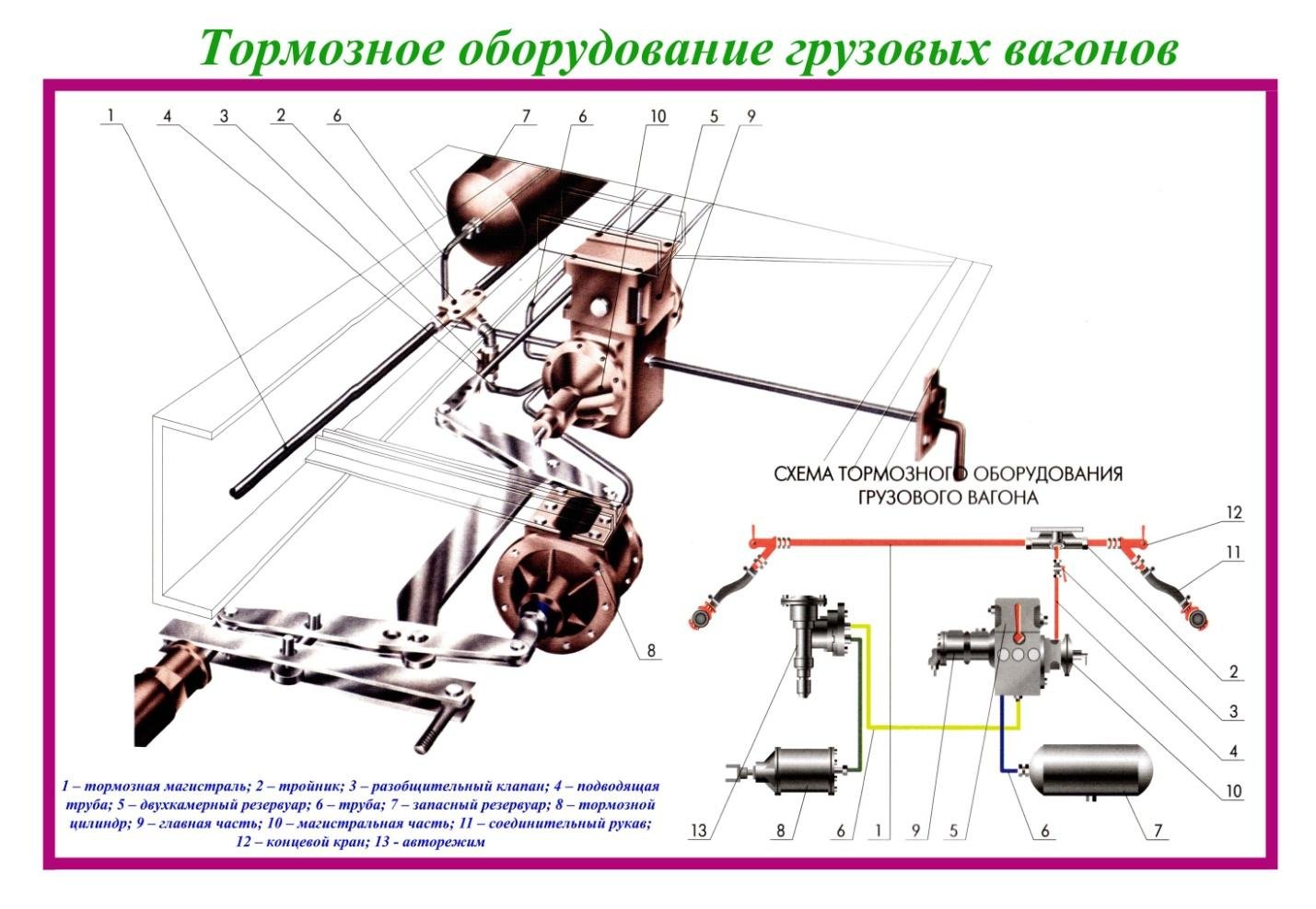 Тормозное оборудование грузовых вагонов

1 4 3 2 6 7 6 10 5 9

8

СХЕМА ТОРМОЗНОГО ОБОРУДОВАНИЯ ГРУЗОВОГО ВАГОНА

12
11
2
3
4
10

13 8 6 1 9 5 6 7

1 – тормозная магистраль; 2 – тройник; 3 – разобщительный клапан; 4 – подводящая труба; 5 – двухкамерный резервуар; 6 – труба; 7 – запасный резервуар; 8 – тормозной цилиндр; 9 – главная часть; 10 – магистральная часть; 11 – соединительный рукав; 12 – концевой кран; 13 - авторежим