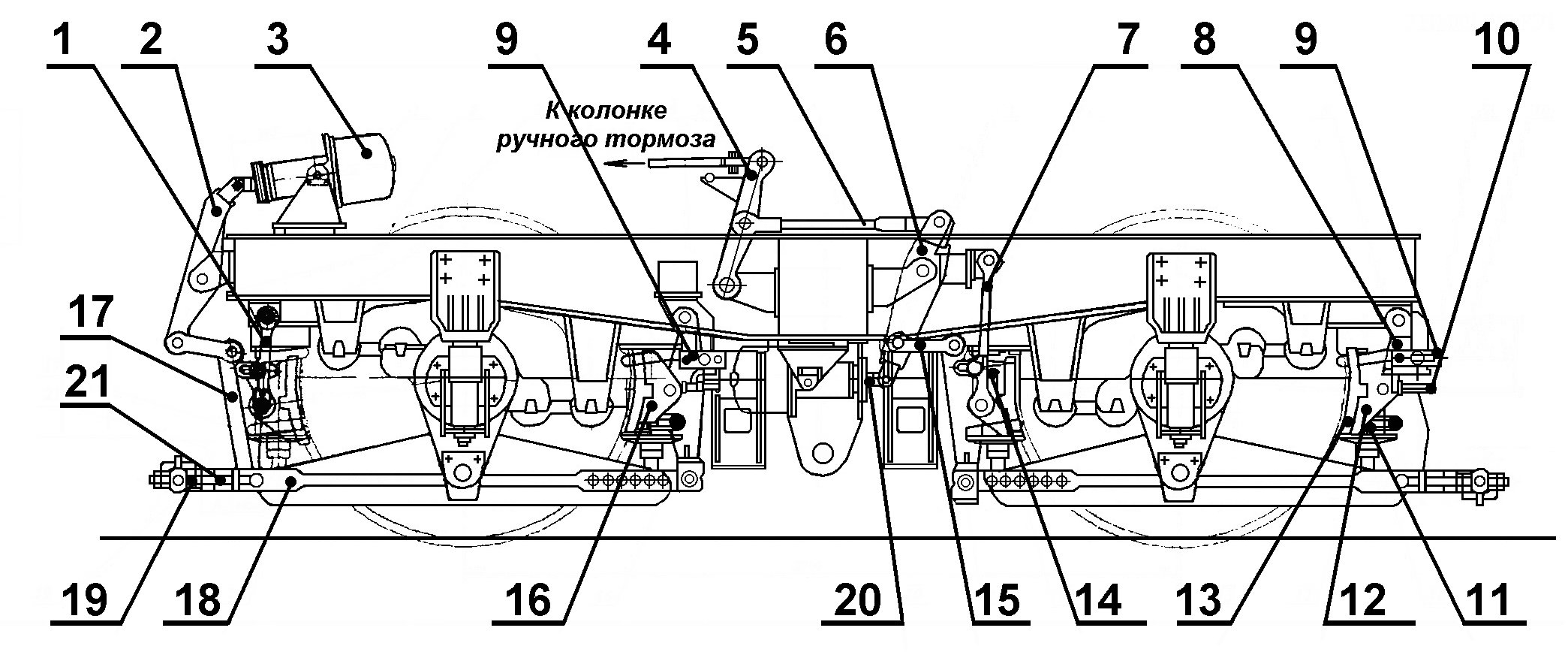 1 2 3 9 4 5 6 7 8 9 10

К колонке ручного тормоза

17

21

19 18 16 20 15 14 13 12 11