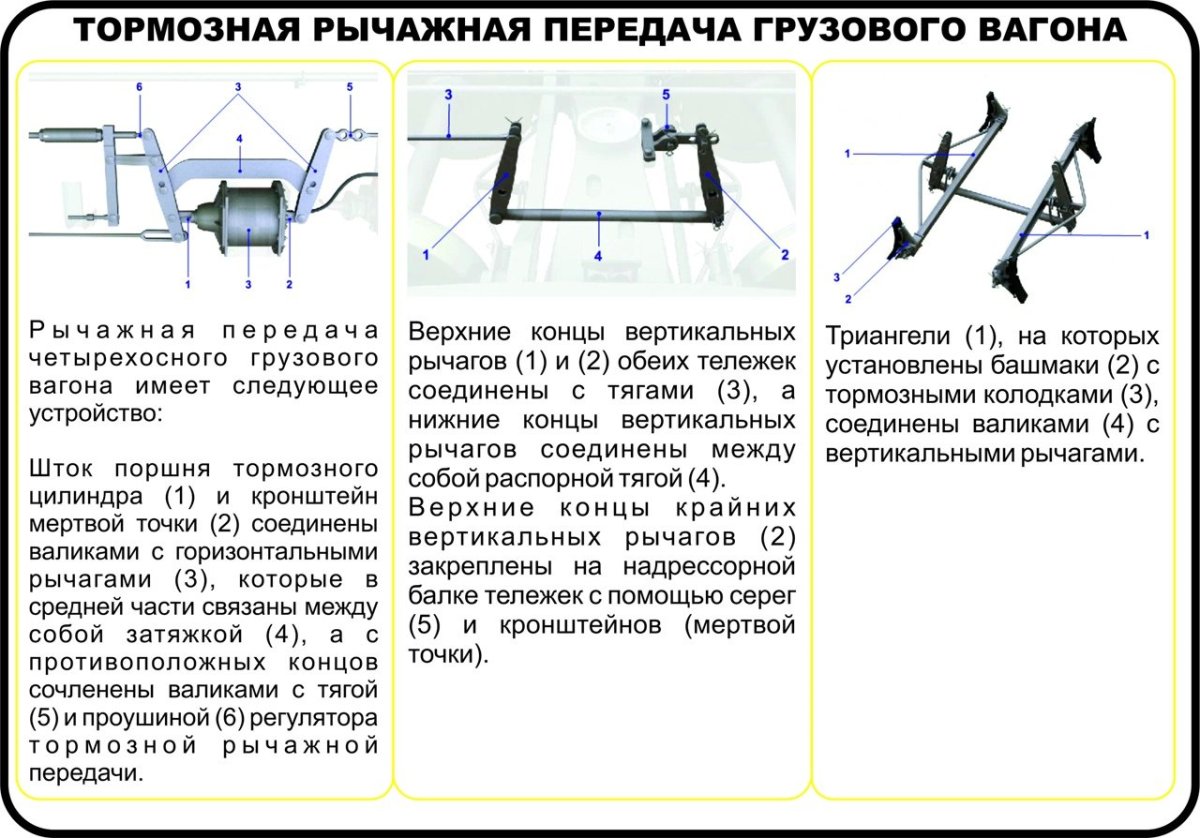 ТОРМОЗНАЯ РЫЧАЖНАЯ ПЕРЕДАЧА ГРУЗОВОГО ВАГОНА

6 3 5 4 1 3 2

Рычажная передача четырехосного грузового вагона имеет следующее устройство:

Шток поршня тормозного цилиндра (1) и кронштейн мертвой точки (2) соединены валиками с горизонтальными рычагами (3), которые в средней части связаны между собой затяжкой (4), а с противоположных концов сочленены валиками с тягой (5) и проушиной (6) регулятора тормозной рычажной передачи.

3 5 1 4 2

Верхние концы вертикальных рычагов (1) и (2) обеих тележек соединены с тягами (3), а нижние концы вертикальных рычагов соединены между собой распорной тягой (4).
Верхние концы крайних вертикальных рычагов (2) закреплены на надрессорной балке тележек с помощью серег (5) и кронштейнов (мертвой точки).

1 1 3 2

Триангели (1), на которых установлены башмаки (2) с тормозными колодками (3), соединены валиками (4) с вертикальными рычагами.