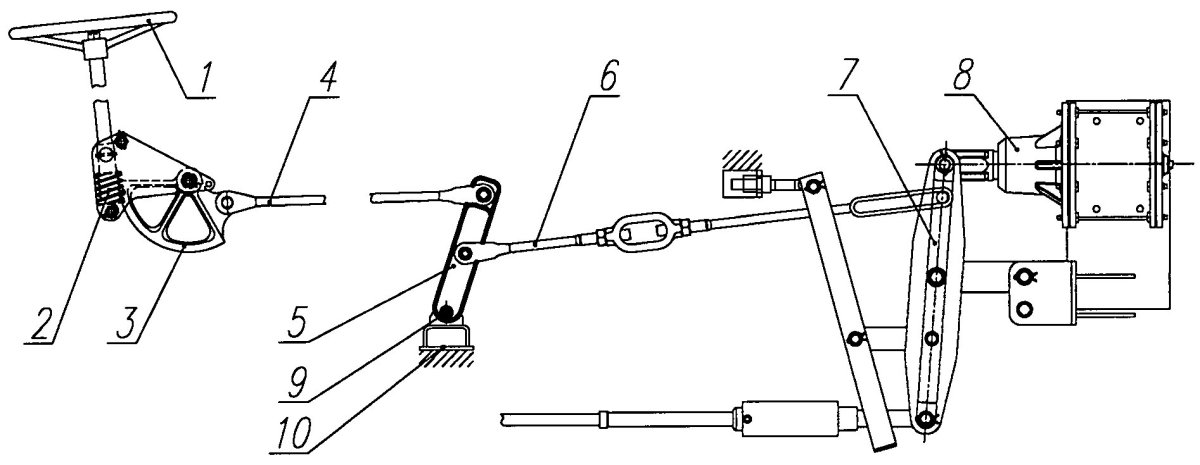 1
4
6
7
8
2
3
5
9
10