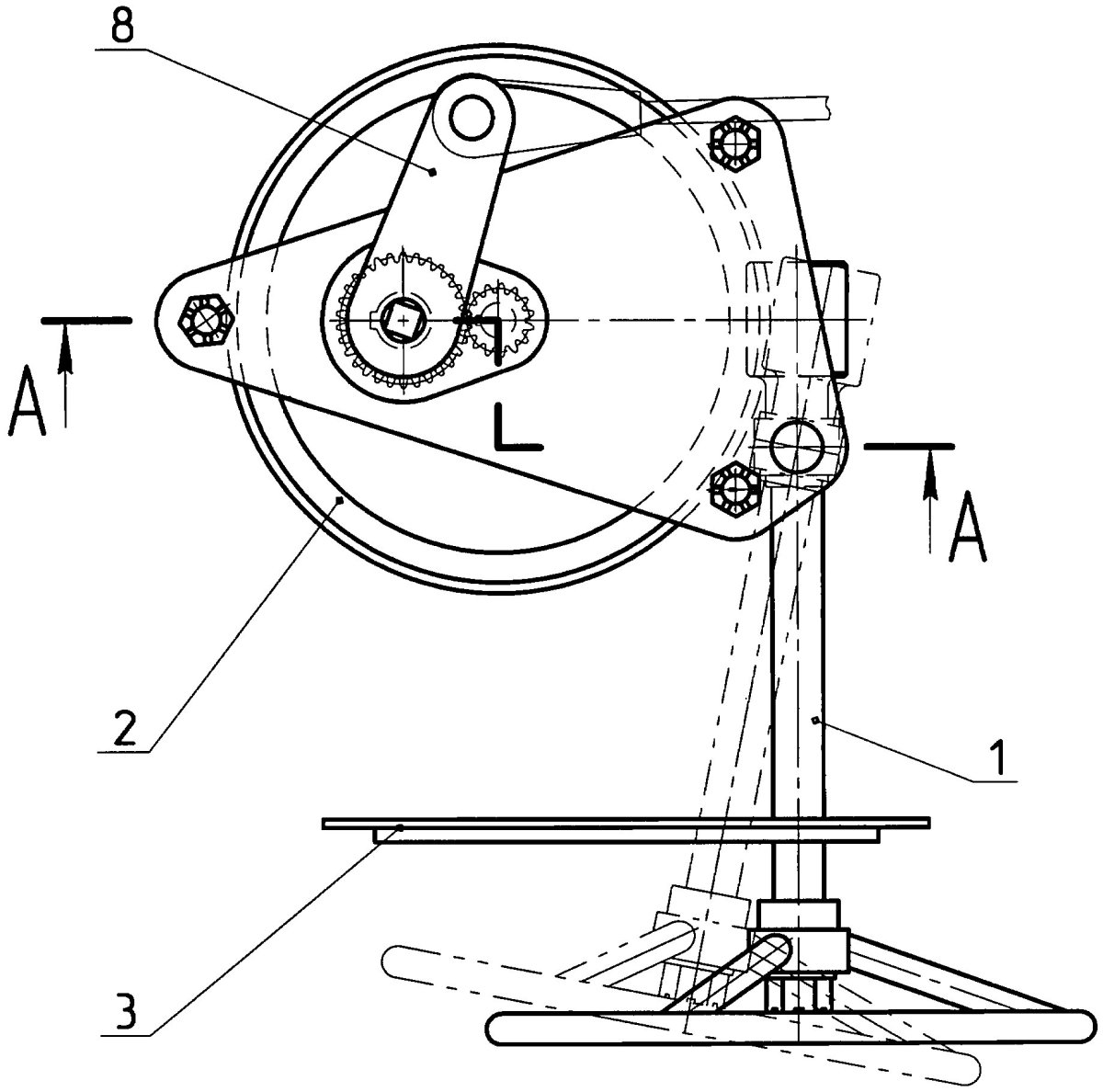 8

A

L

A

2

1

3