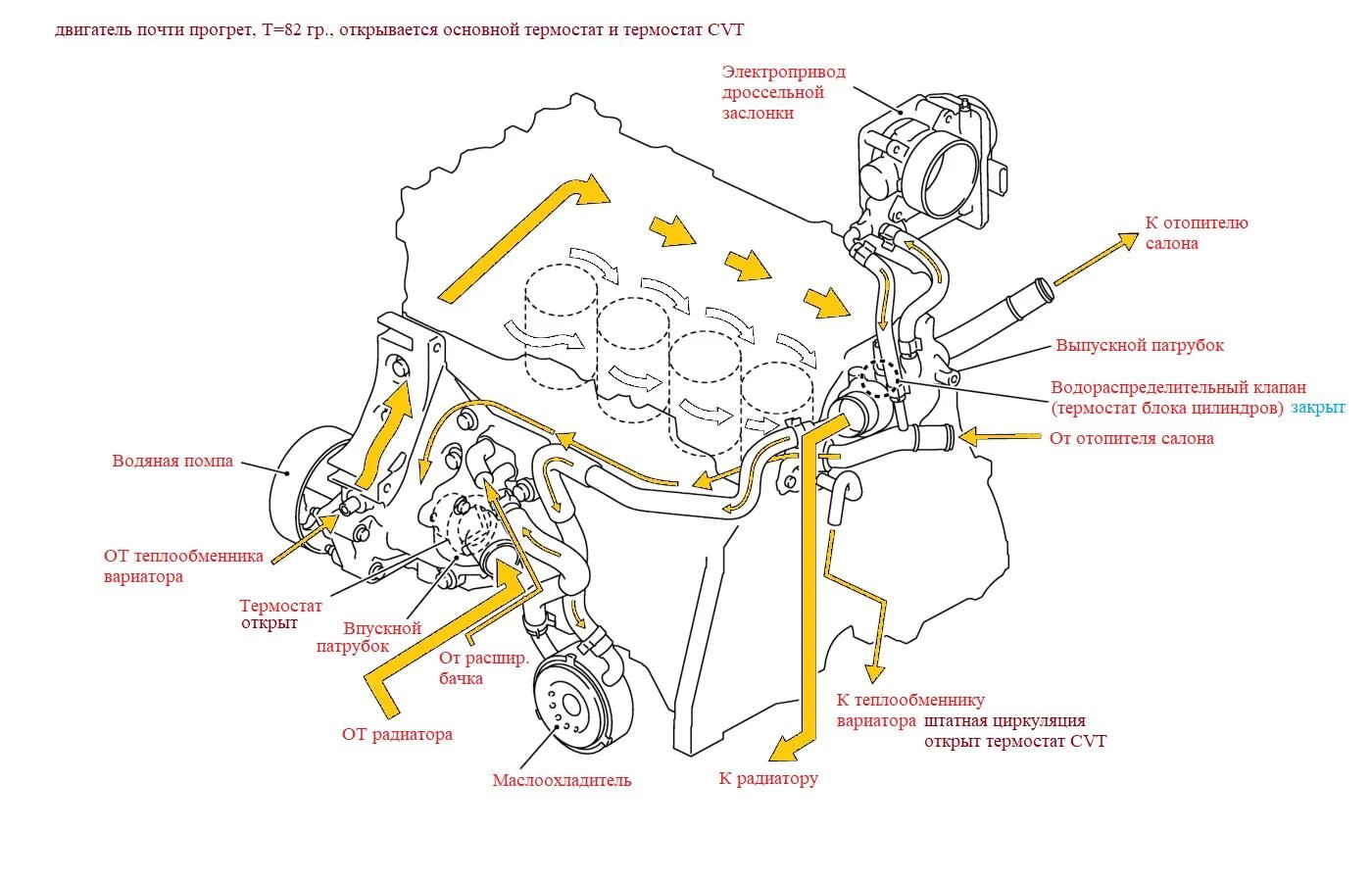 двигатель почти прогрет, Т=82 гр., открывается основной термостат и термостат CVT

Электропривод дроссельной заслонки

К отопителю салона

Выпускной патрубок

Водораспределительный клапан (термостат блока цилиндров) закрыт

От отопителя салона

Водяная помпа

ОТ теплообменника вариатора

Термостат открыт

Впускной патрубок

От расшир. бачка

ОТ радиатора

Маслоохладитель

К радиатору

К теплообменнику вариатора штатная циркуляция открыт термостат CVT