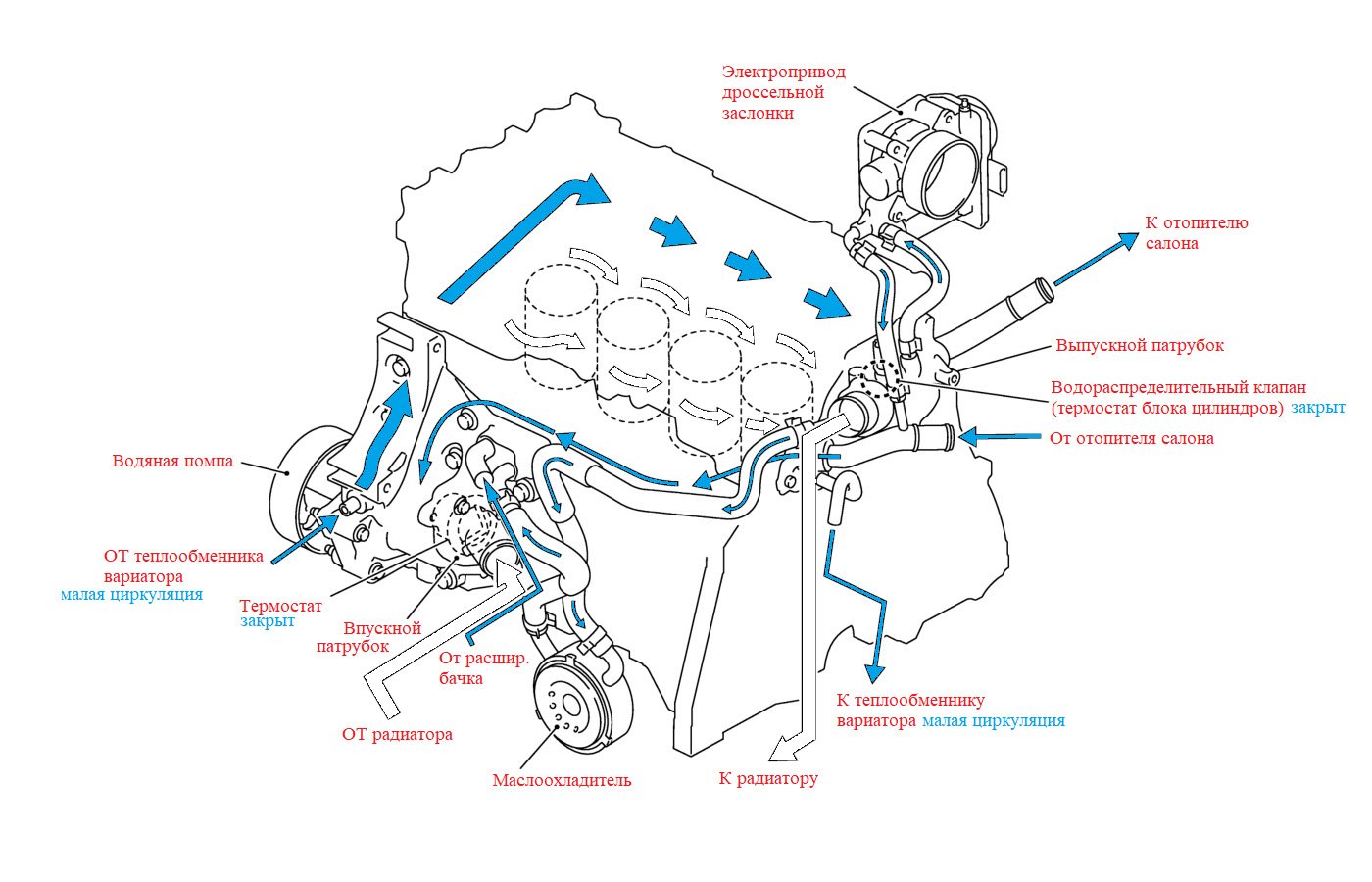 Электропривод дроссельной заслонки

К отопителю салона

Выпускной патрубок

Водораспределительный клапан (термостат блока цилиндров) закрыт

От отопителя салона

Водяная помпа

ОТ теплообменника вариатора малая циркуляция

Термостат закрыт

Впускной патрубок

От расшир. бачка

ОТ радиатора

Маслоохладитель

К радиатору

К теплообменнику вариатора малая циркуляция