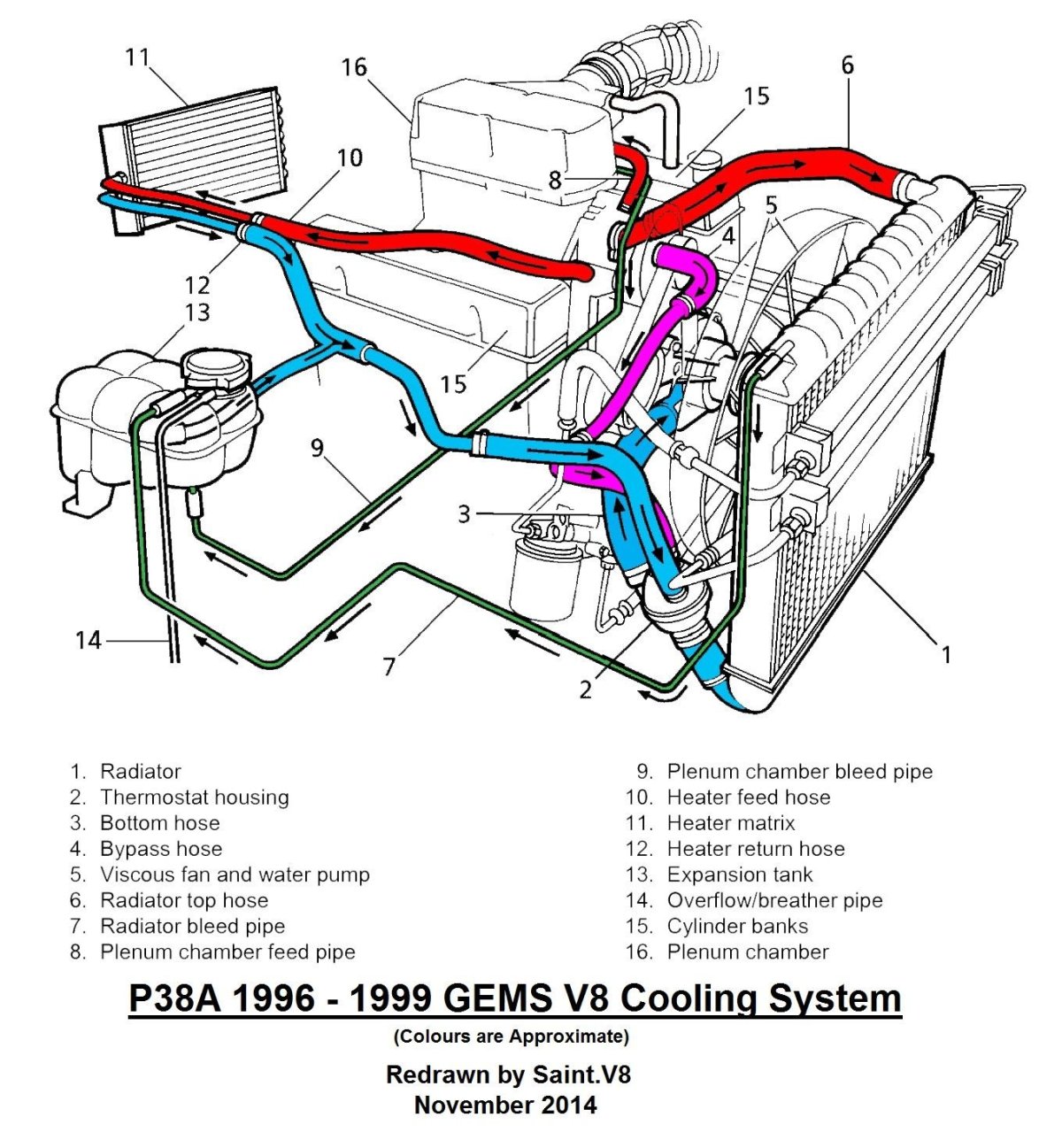 11
16
6
15
10
8
5
4
12
13
15
9
3
14
7
2
1

1. Radiator
2. Thermostat housing
3. Bottom hose
4. Bypass hose
5. Viscous fan and water pump
6. Radiator top hose
7. Radiator bleed pipe
8. Plenum chamber feed pipe

9. Plenum chamber bleed pipe
10. Heater feed hose
11. Heater matrix
12. Heater return hose
13. Expansion tank
14. Overflow/breather pipe
15. Cylinder banks
16. Plenum chamber

P38A 1996 - 1999 GEMS V8 Cooling System

(Colours are Approximate)

Redrawn by Saint.V8
November 2014