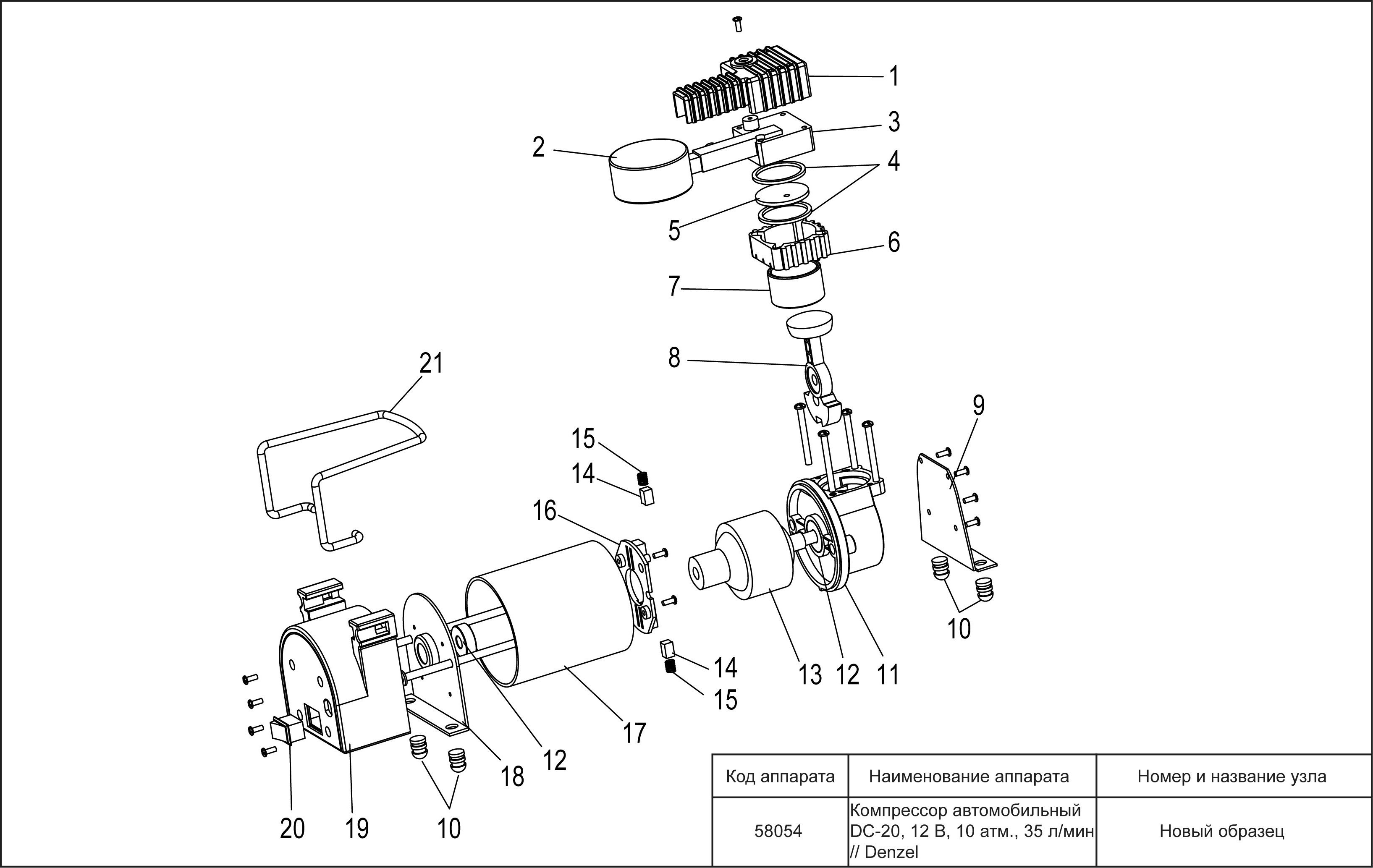 1
3
2
4
5
6
7
8
21
9
15
14
16
10
14
15
13 12 11
17
12
18
20
19
10

| Код аппарата | Наименование аппарата | Номер и название узла |
|---|---|---|
| 58054 | Компрессор автомобильный DC-20, 12 В, 10 атм., 35 л/мин // Denzel | Новый образец |