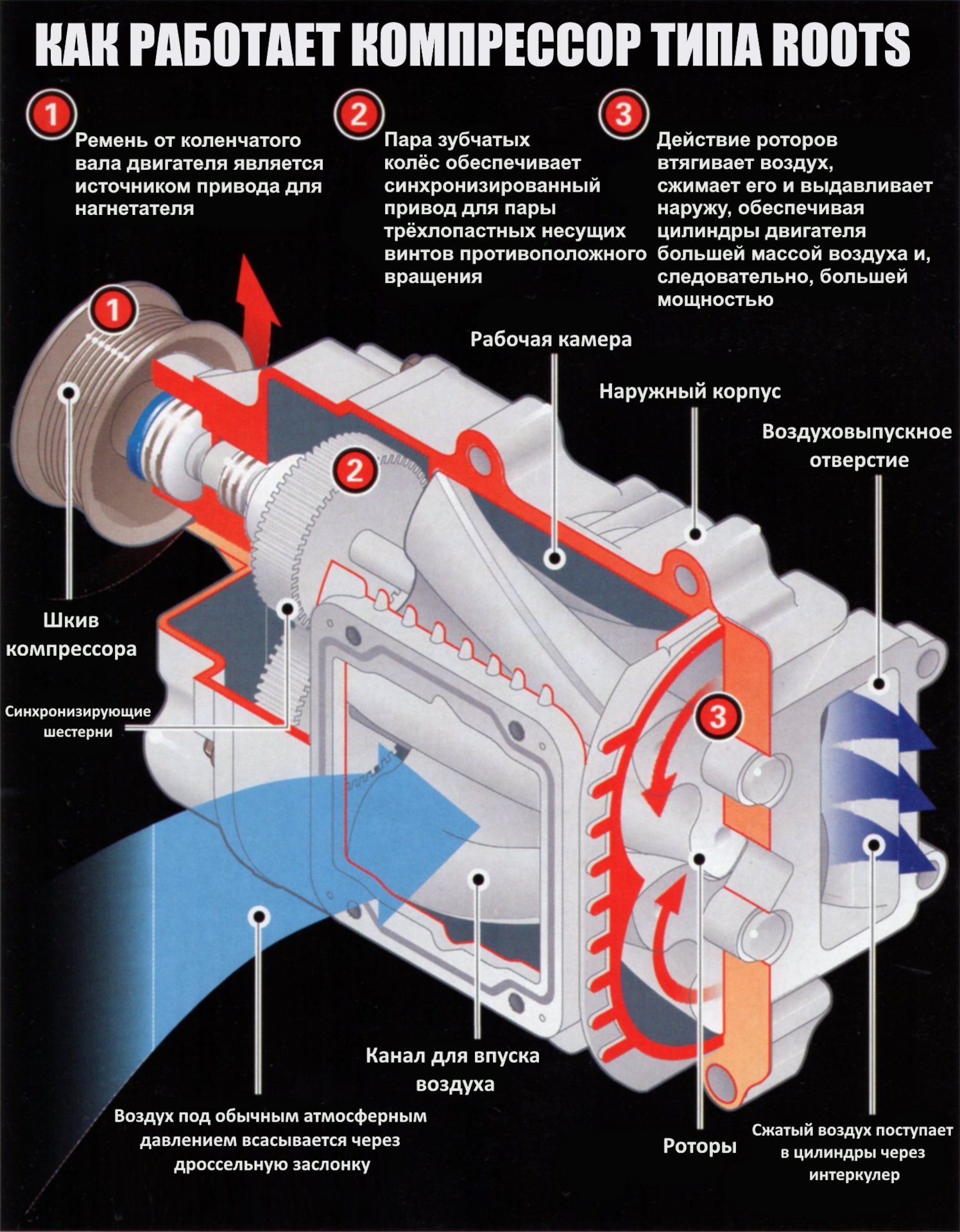 КАК РАБОТАЕТ КОМПРЕССОР ТИПА ROOTS

1
Ремень от коленчатого вала двигателя является источником привода для нагнетателя

2
Пара зубчатых колёс обеспечивает синхронизированный привод для пары трёхлопастных несущих винтов противоположного вращения

3
Действие роторов втягивает воздух, сжимает его и выдавливает наружу, обеспечивая цилиндры двигателя большей массой воздуха и, следовательно, большей мощностью

1

Рабочая камера

Наружный корпус

Воздуховыпускное отверстие

2

Шкив компрессора

Синхронизирующие шестерни

3

Канал для впуска воздуха

Воздух под обычным атмосферным давлением всасывается через дроссельную заслонку

Роторы

Сжатый воздух поступает в цилиндры через интеркулер