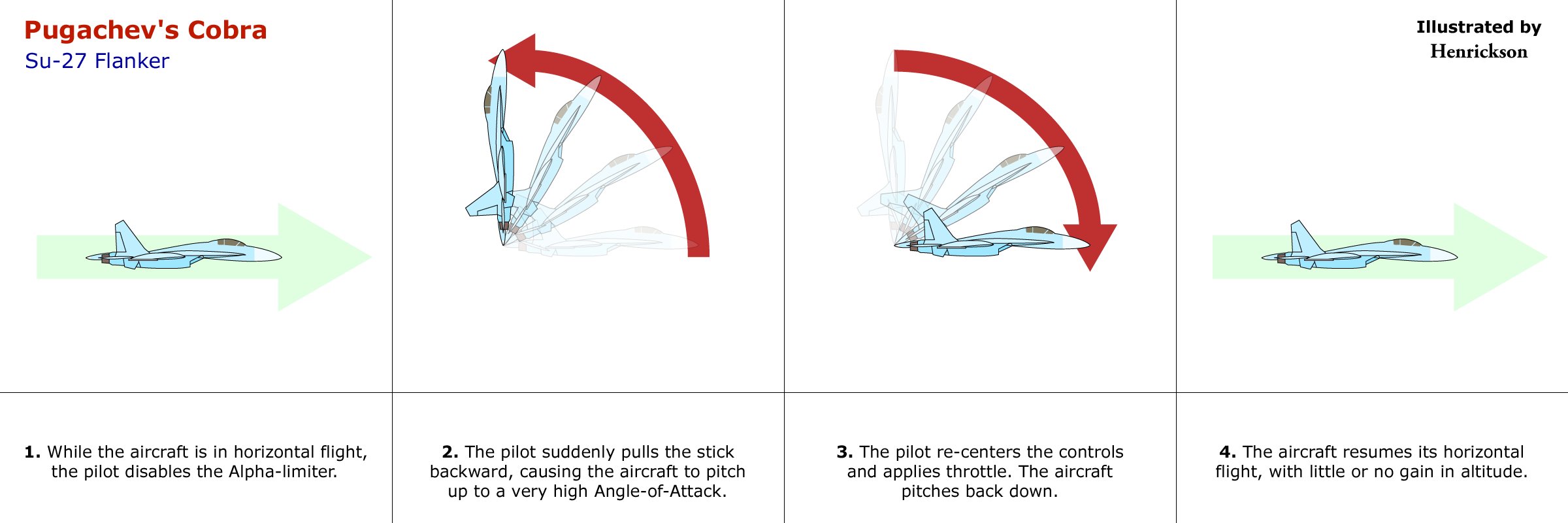 Pugachev's Cobra
Su-27 Flanker

Illustrated by Henrickson

1. While the aircraft is in horizontal flight, the pilot disables the Alpha-limiter.

2. The pilot suddenly pulls the stick backward, causing the aircraft to pitch up to a very high Angle-of-Attack.

3. The pilot re-centers the controls and applies throttle. The aircraft pitches back down.

4. The aircraft resumes its horizontal flight, with little or no gain in altitude.